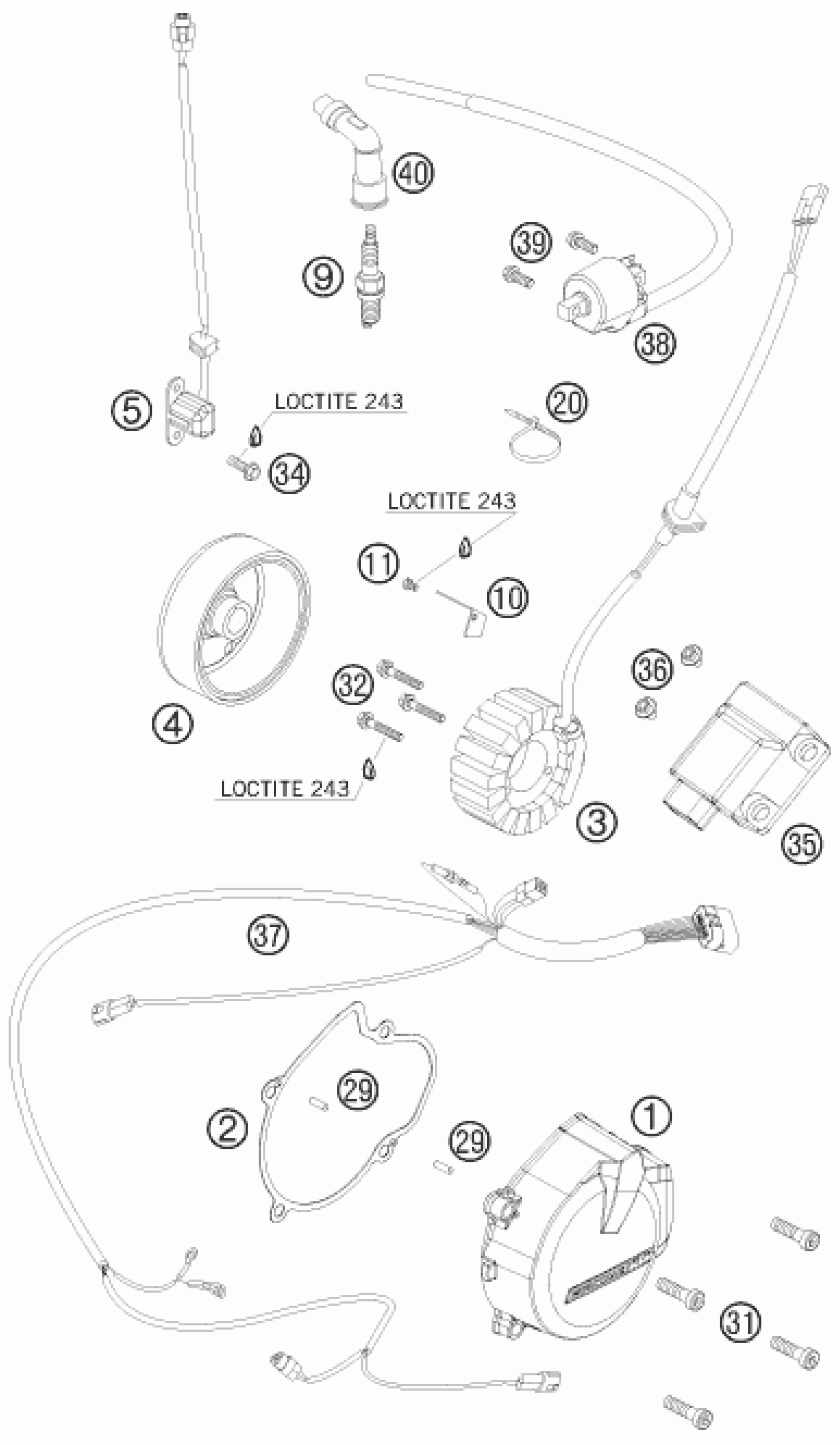 40

39

9

38

5

LOCTITE 243

20

34

LOCTITE 243

11

10

4

32

36

LOCTITE 243

3

35

37

29

2

29

1

31