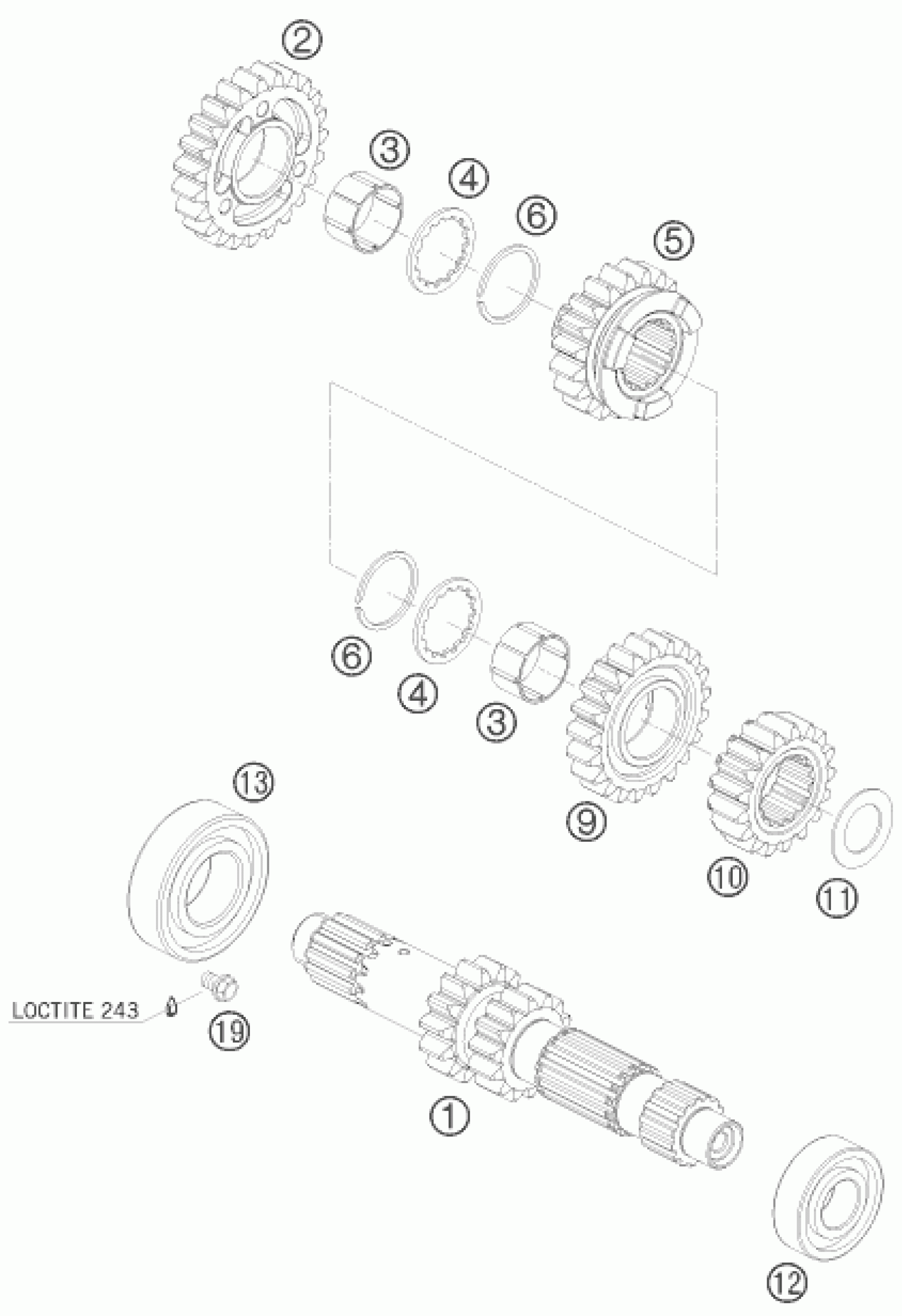 2

3

4

6

5

6

4

3

9

10

11

13

LOCTITE 243

19

1

12