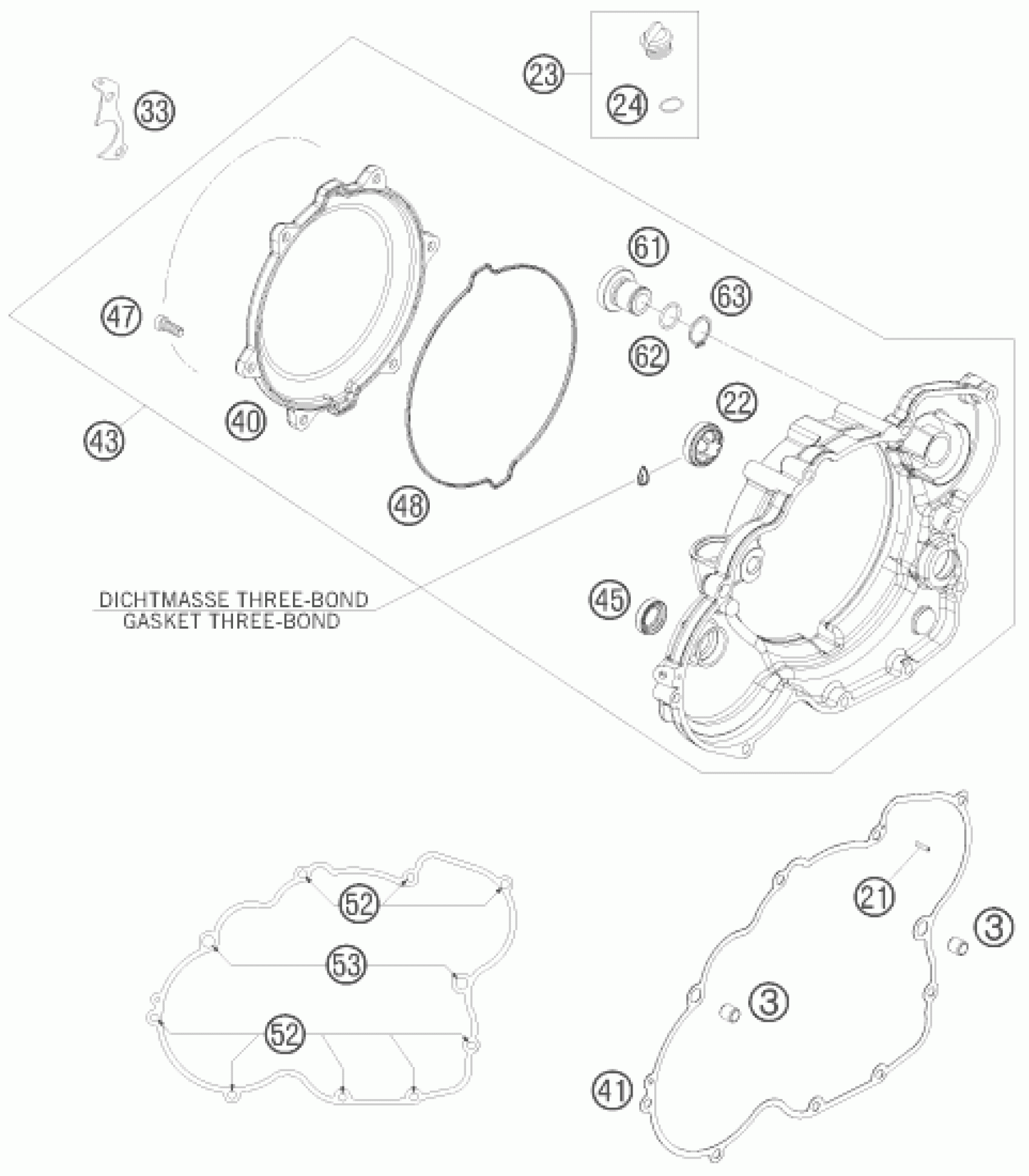 23
24
33
61
63
47
62
22
40
43
48
DICHTMASSE THREE-BOND
GASKET THREE-BOND
45
52
53
52
21
3
3
41