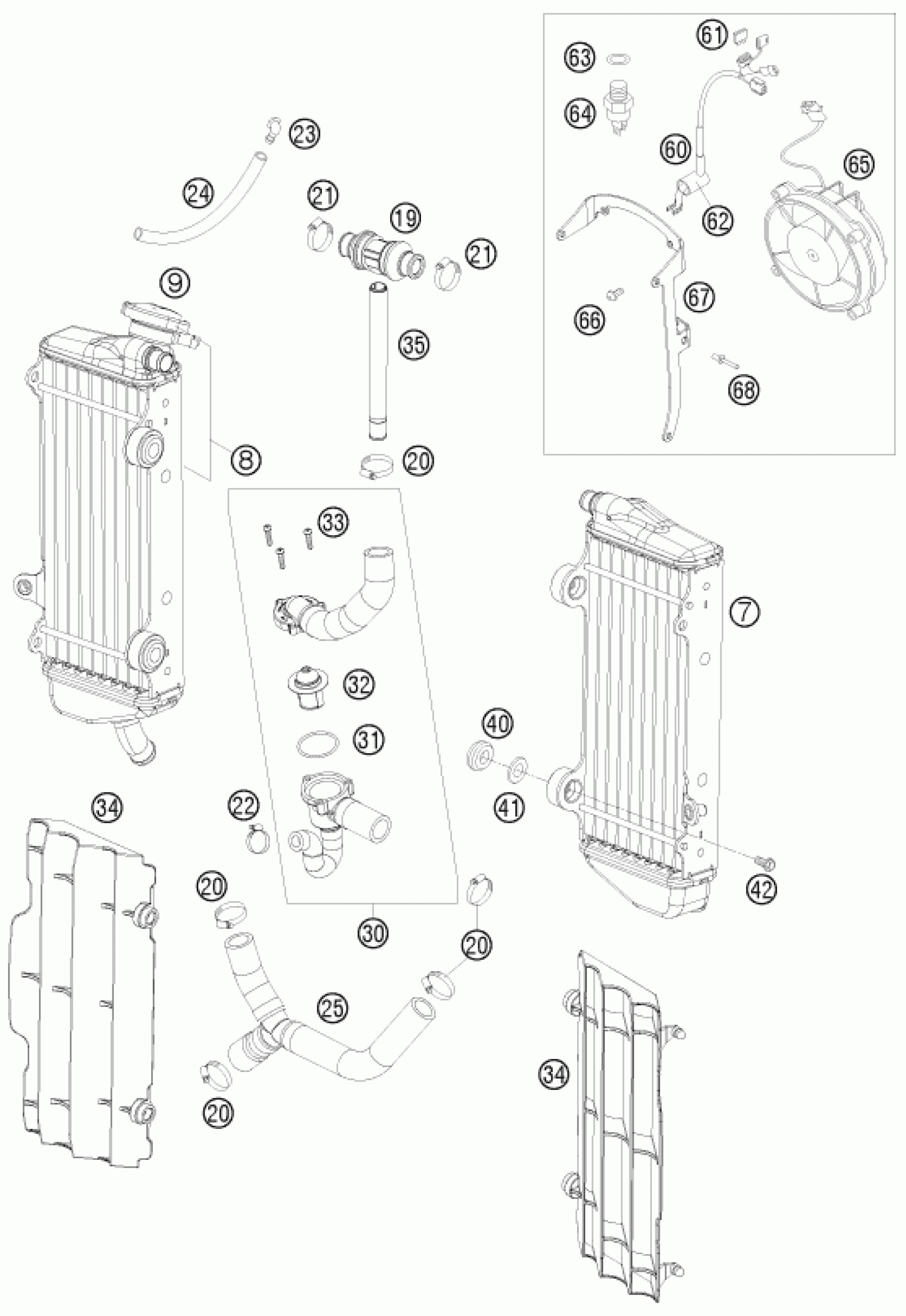 61
63
64
60
65
62
67
66
68
23
24
21
19
21
9
35
8
20
33
7
32
40
31
41
34
22
42
20
30
20
25
34
20