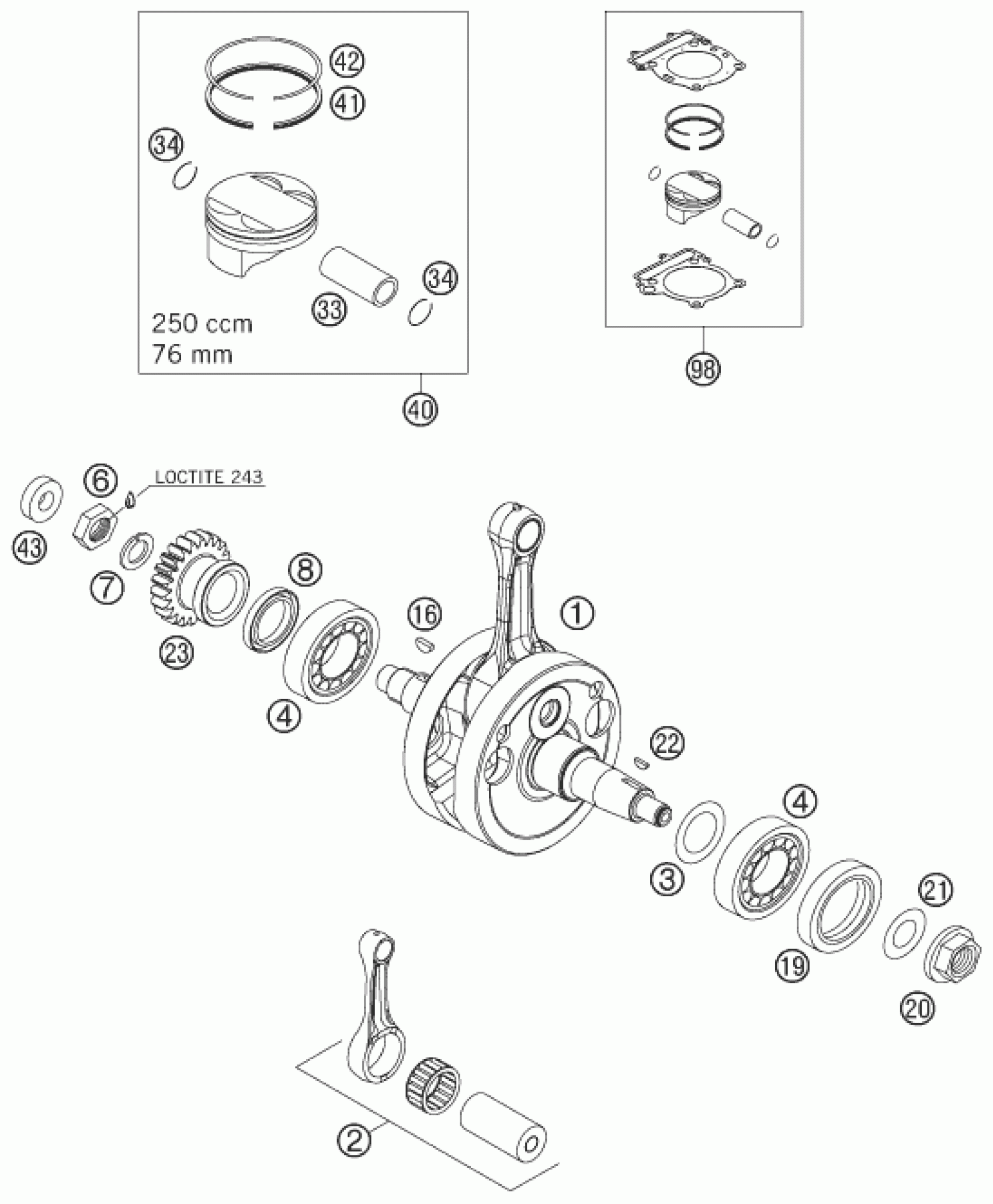 42
41
34
34
33
250 ccm
76 mm
40
98
6
LOCTITE 243
43
7
8
23
16
1
4
22
4
3
21
19
20
2