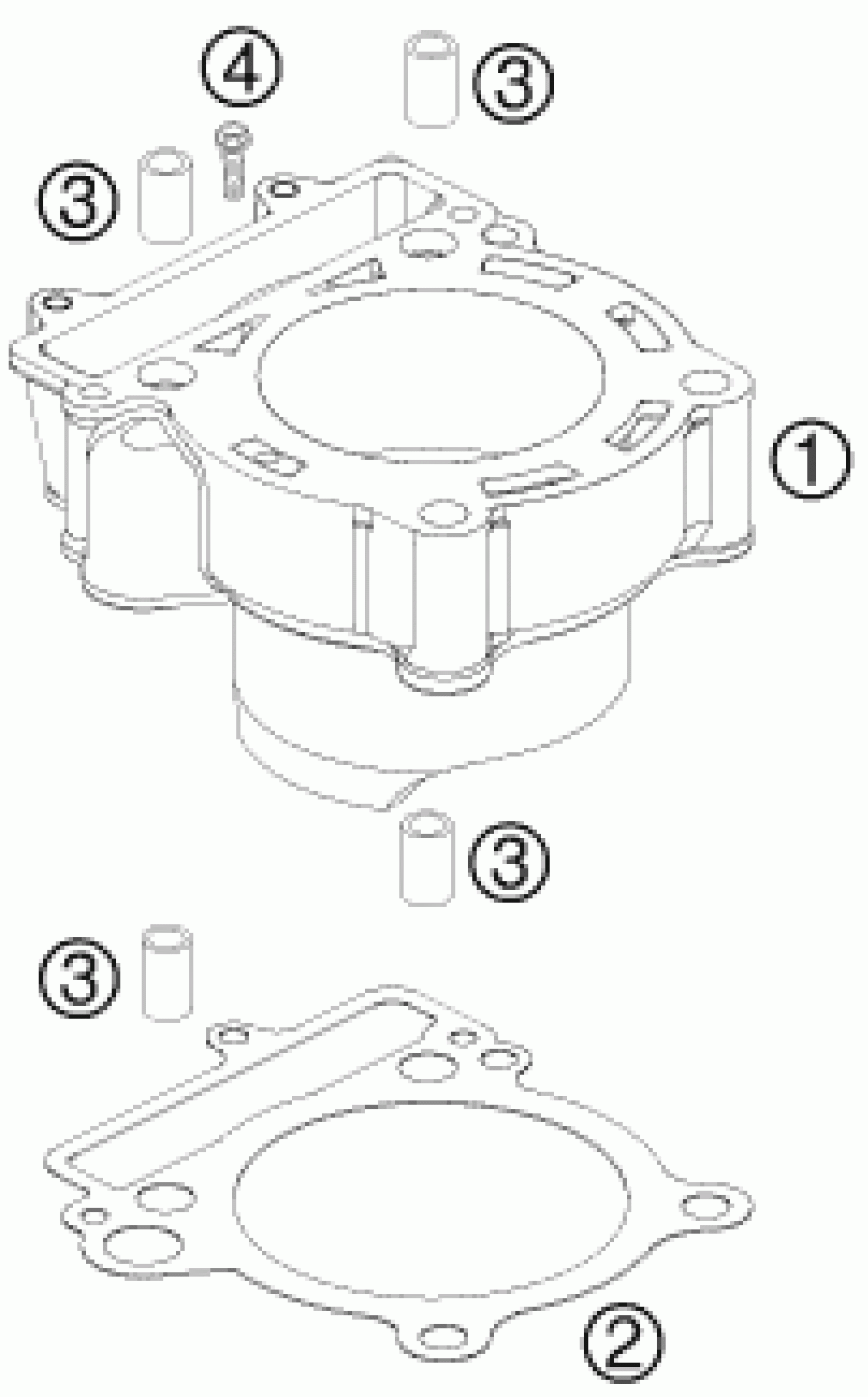 4

3

3

1

3

3

2