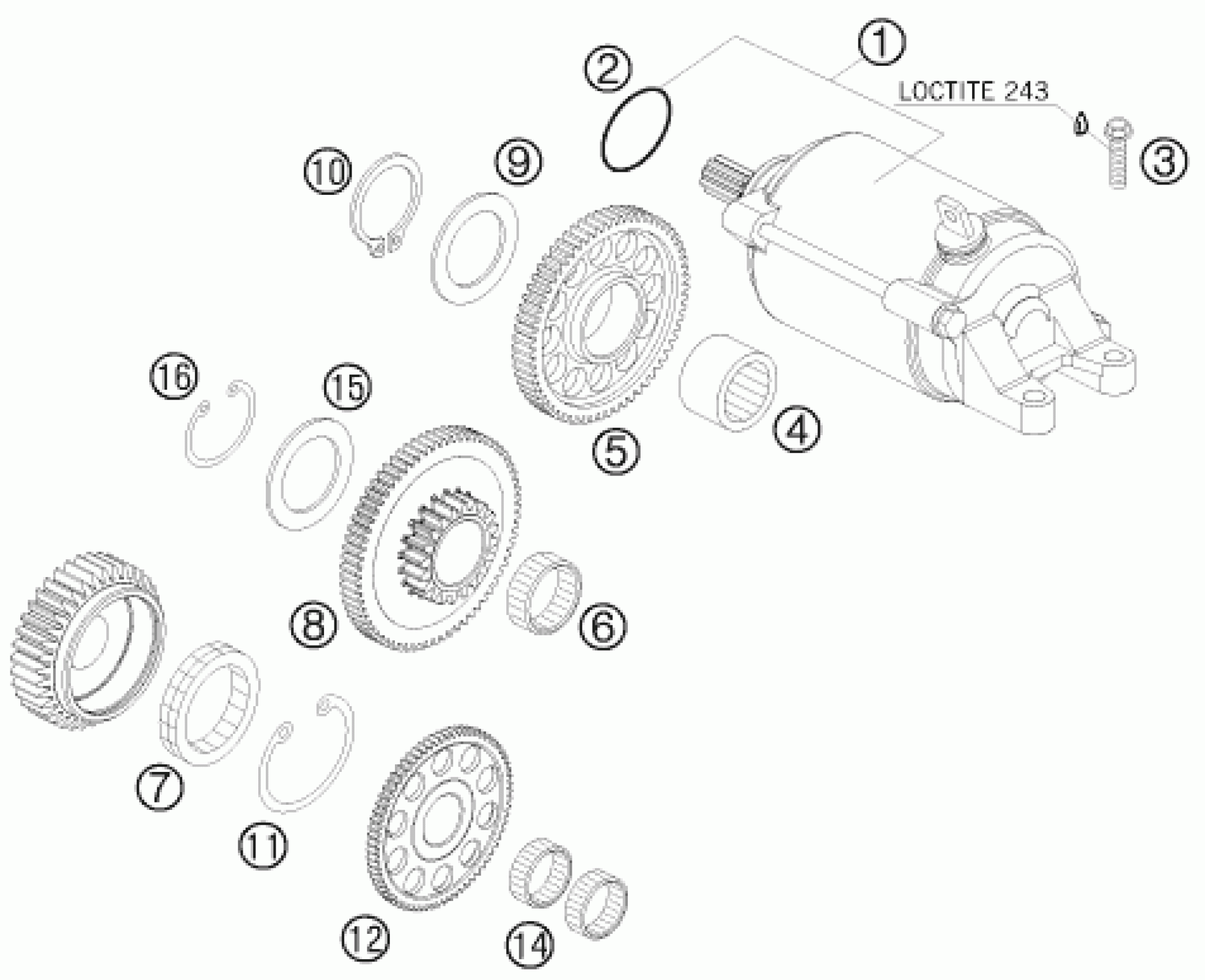 1
2
LOCTITE 243
3
10
9
16
15
5
4
8
6
7
11
12
14