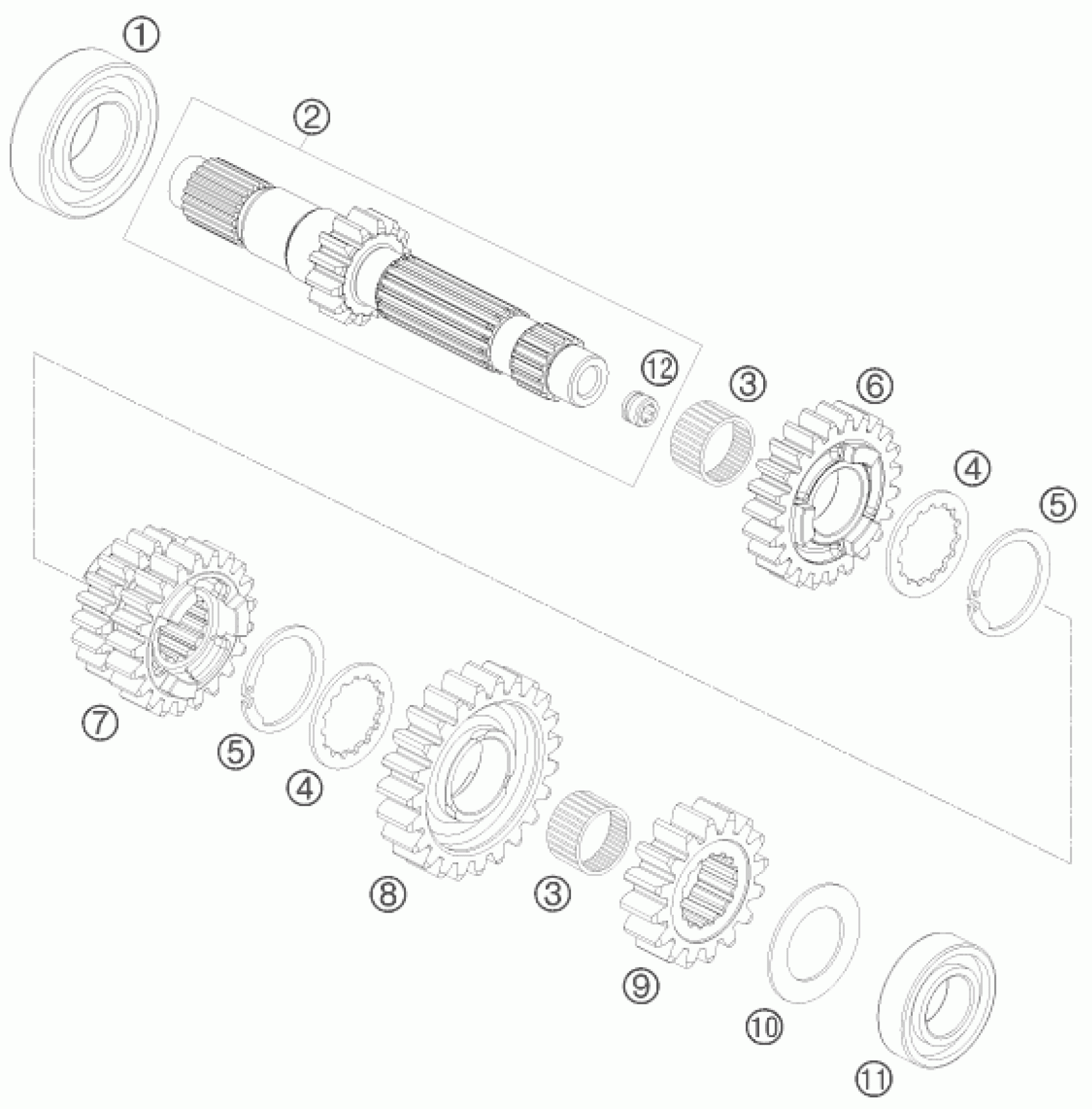 1
2
12
3
6
4
5
7
5
4
8
3
9
10
11