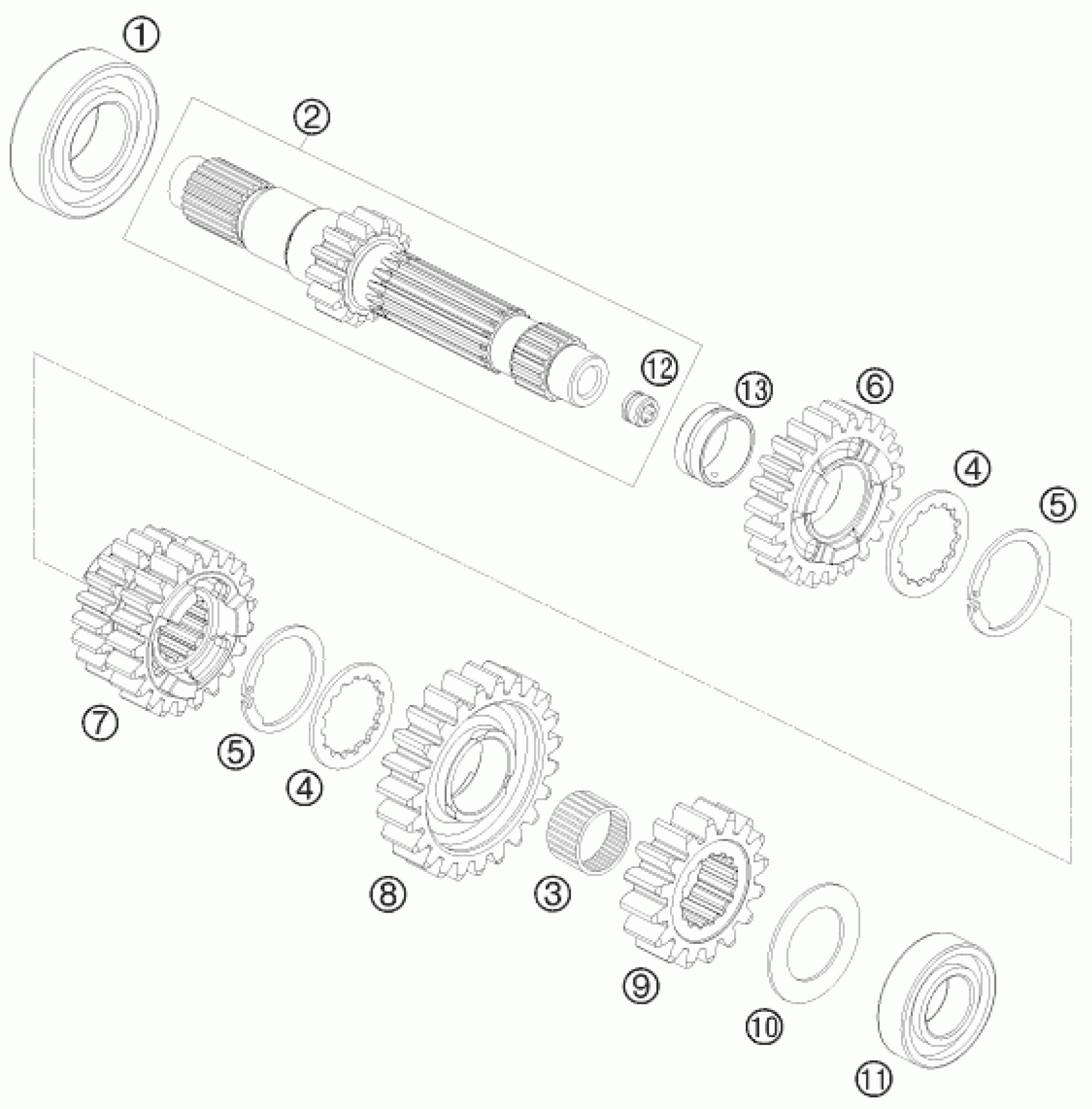 1
2
12
13
6
4
5
7
5
4
8
3
9
10
11