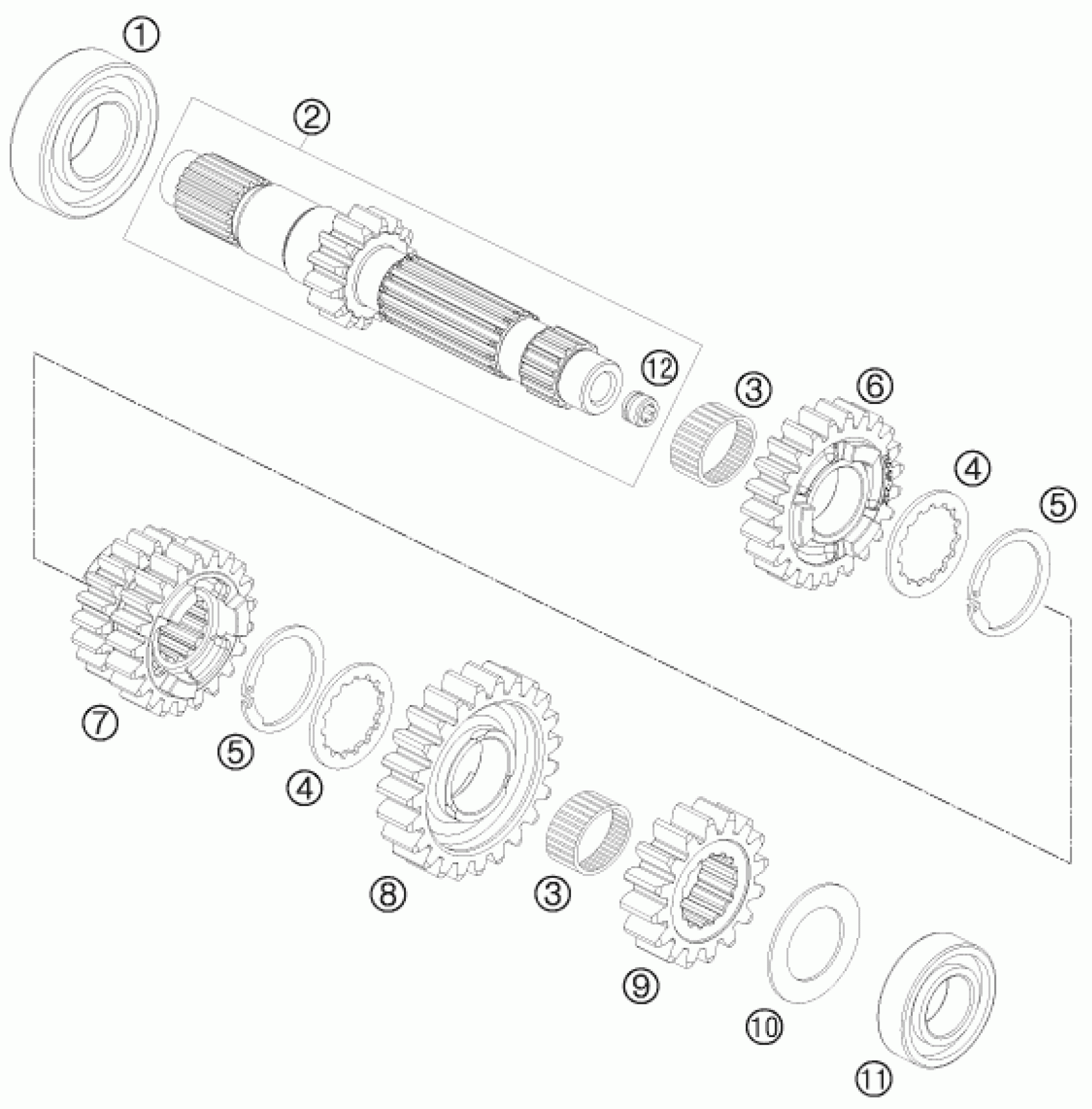 1
2
12
3
6
4
5
7
5
4
8
3
9
10
11