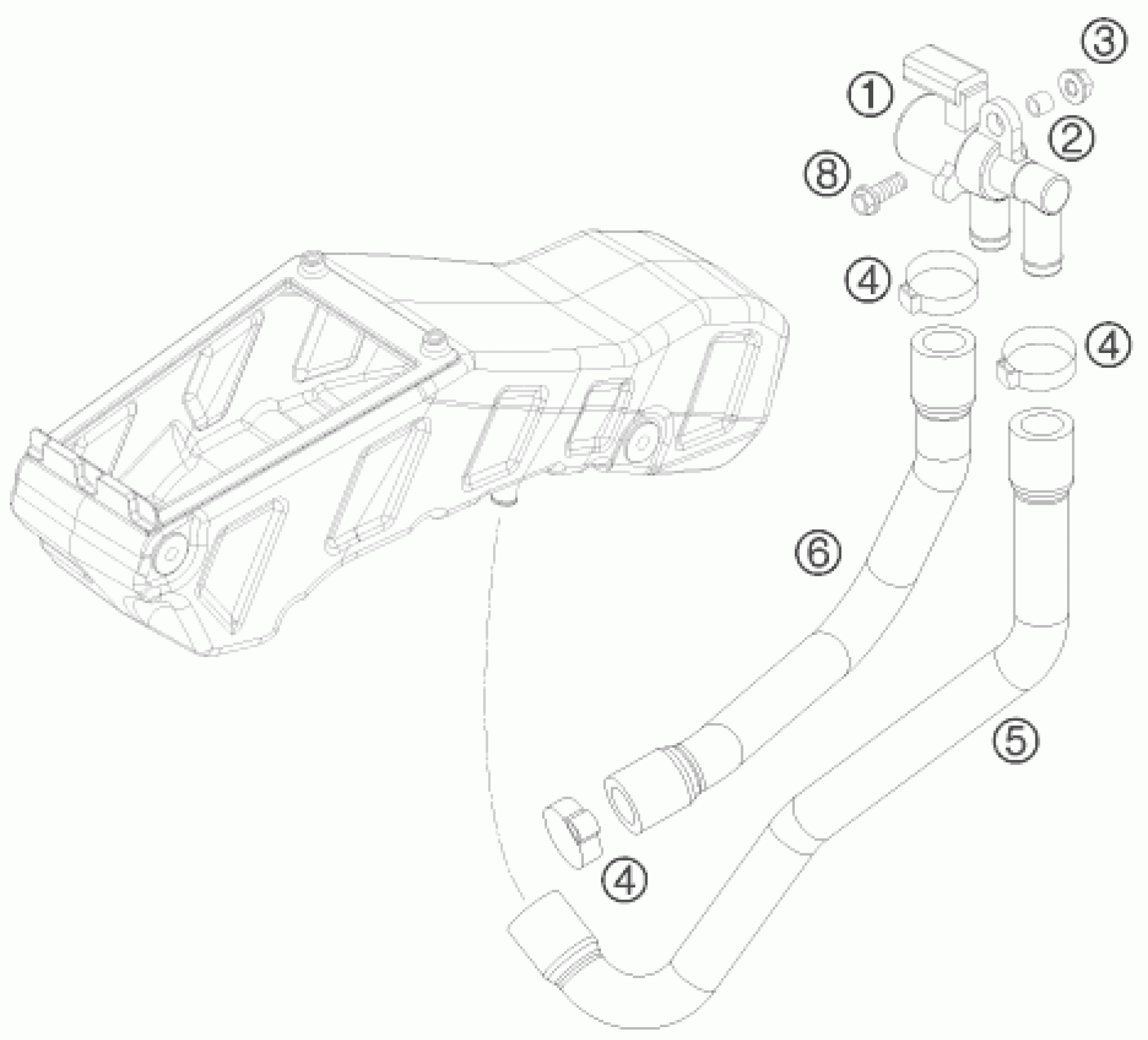 3
1
2
8
4
4
6
5
4