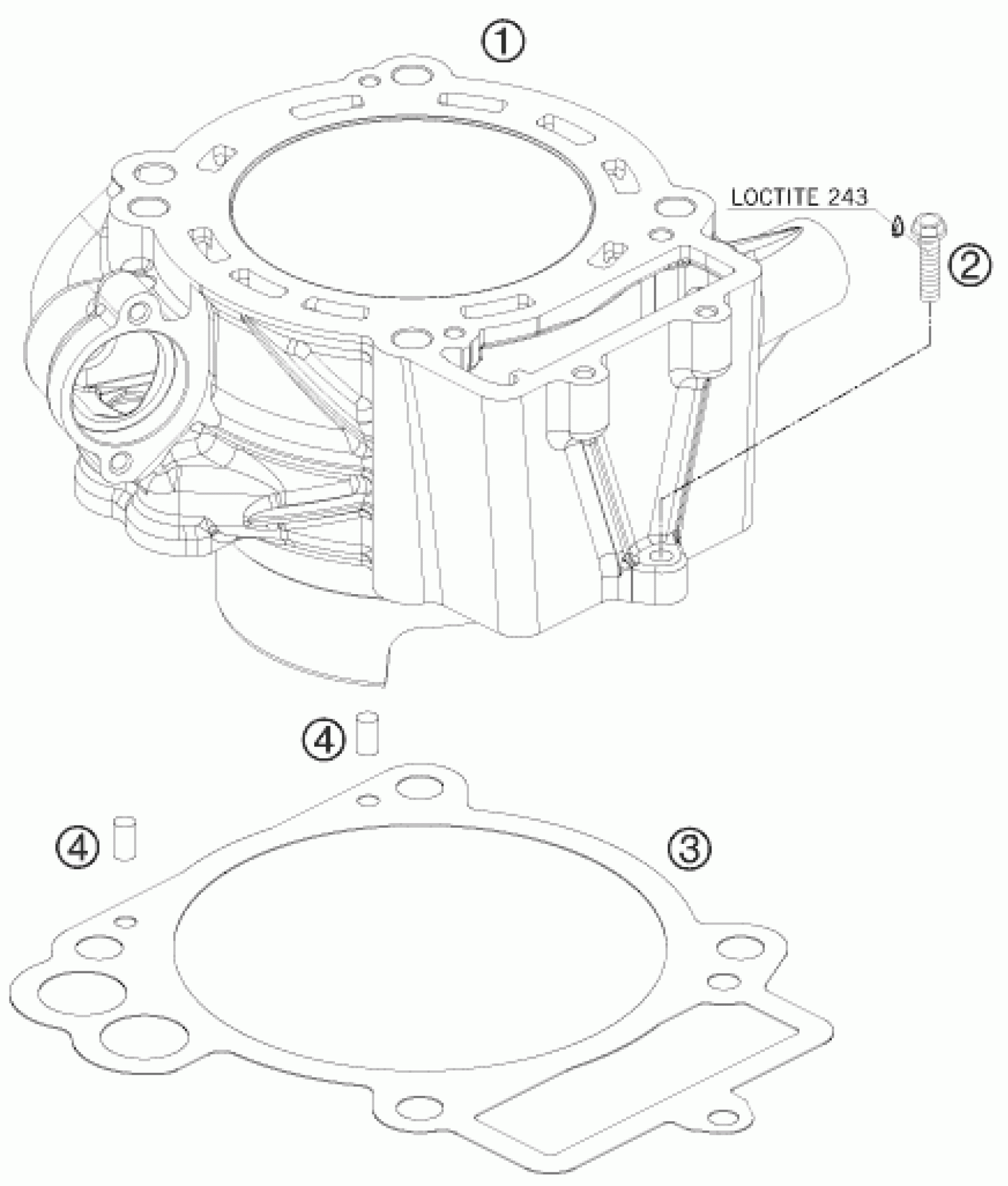 1

LOCTITE 243

2

4

4

3