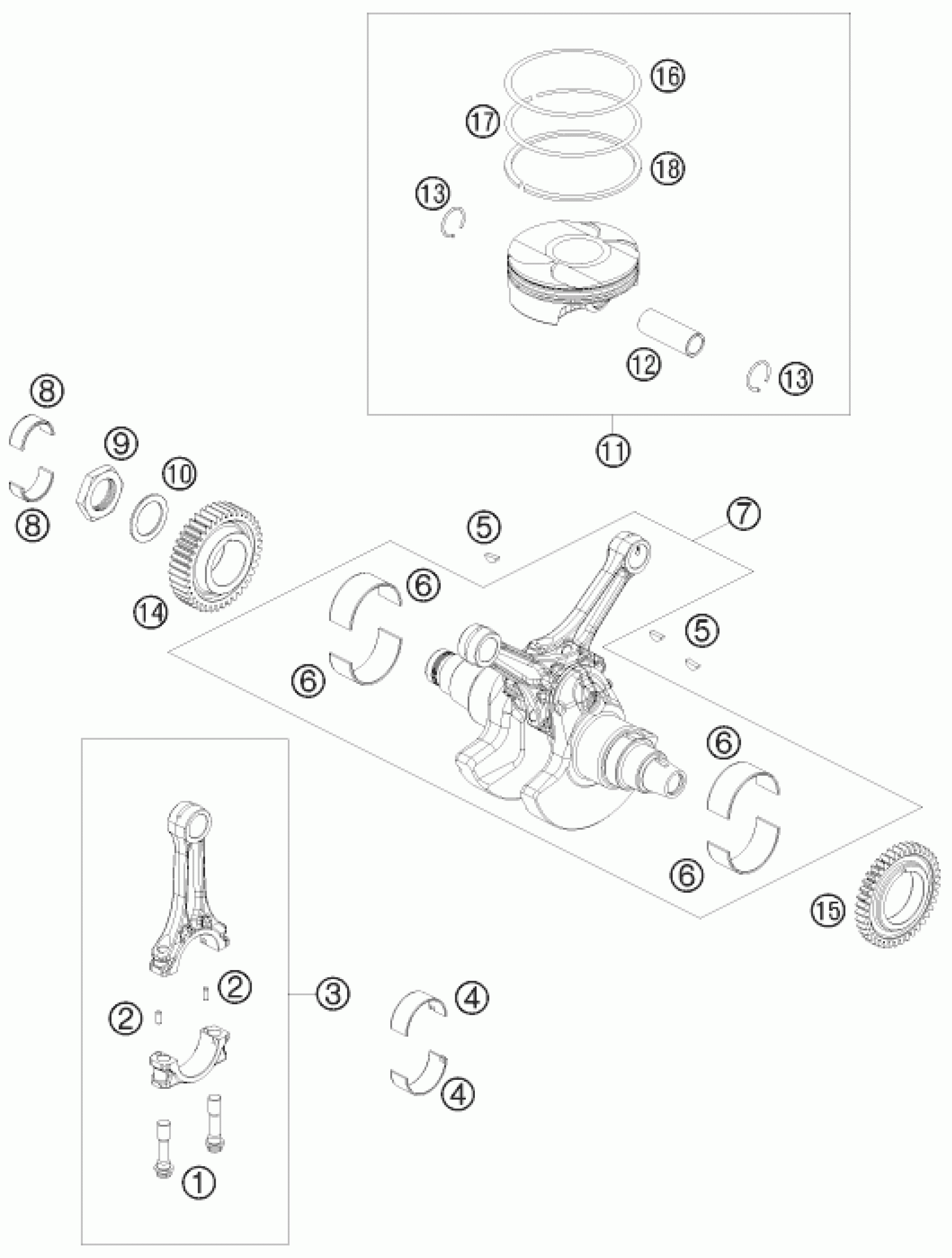 16
17
18
13
12
13
11
8
8
9
10
14
5
7
6
6
5
6
6
15
2
2
3
4
4
1