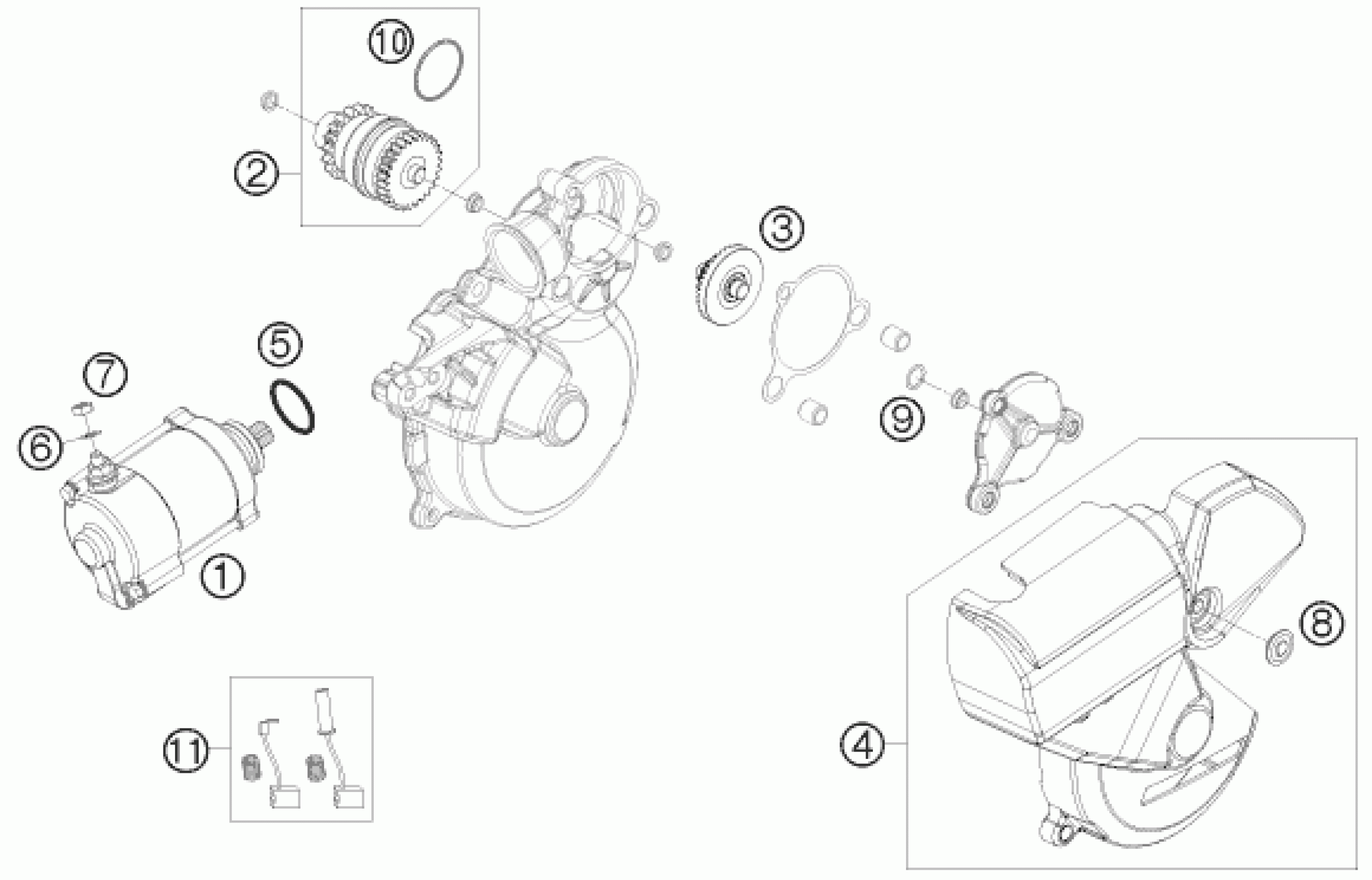 10
2
3
5
7
6
9
1
8
11
4