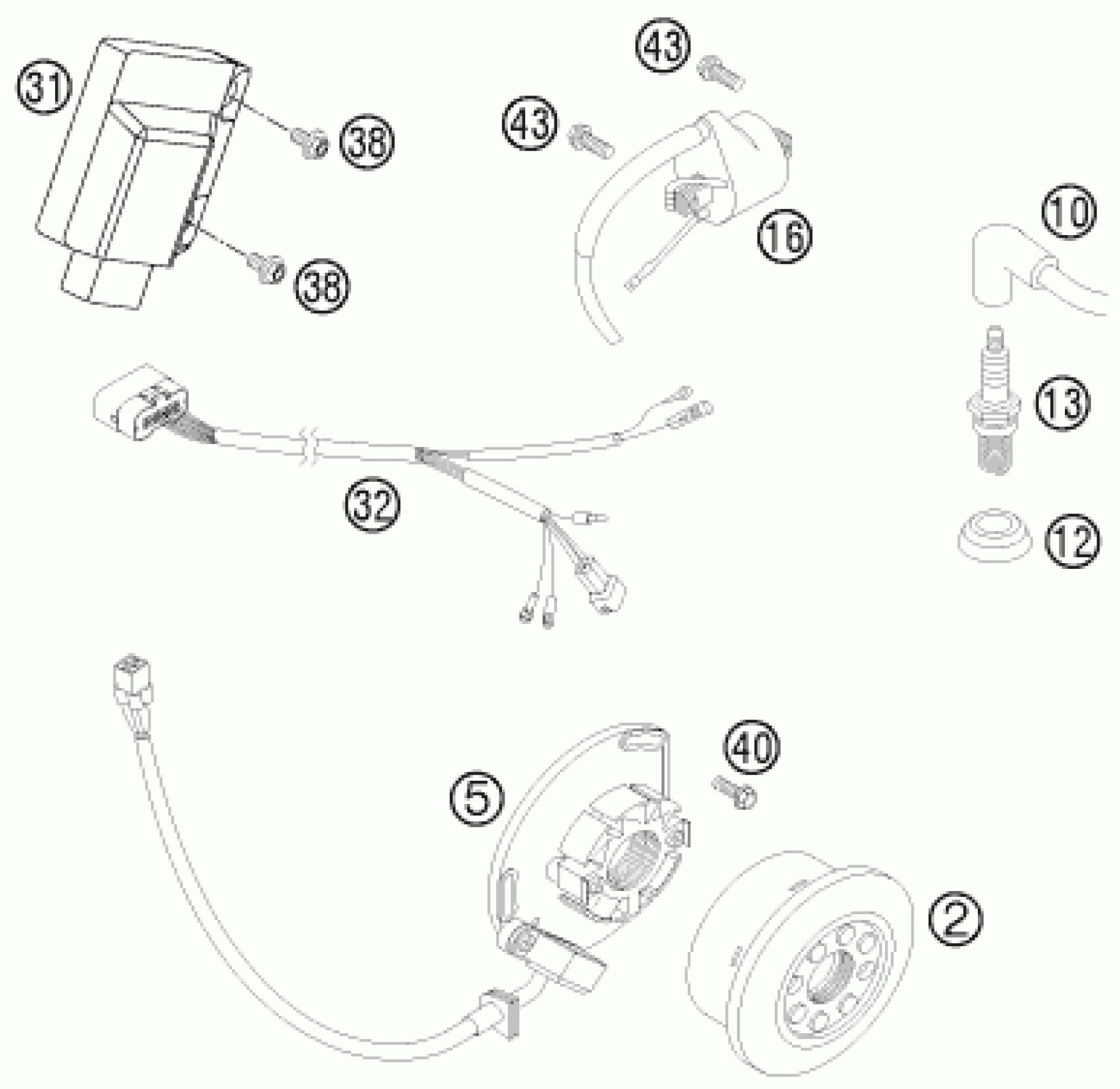 31
38
38
43
43
16
10
13
12
32
40
5
2