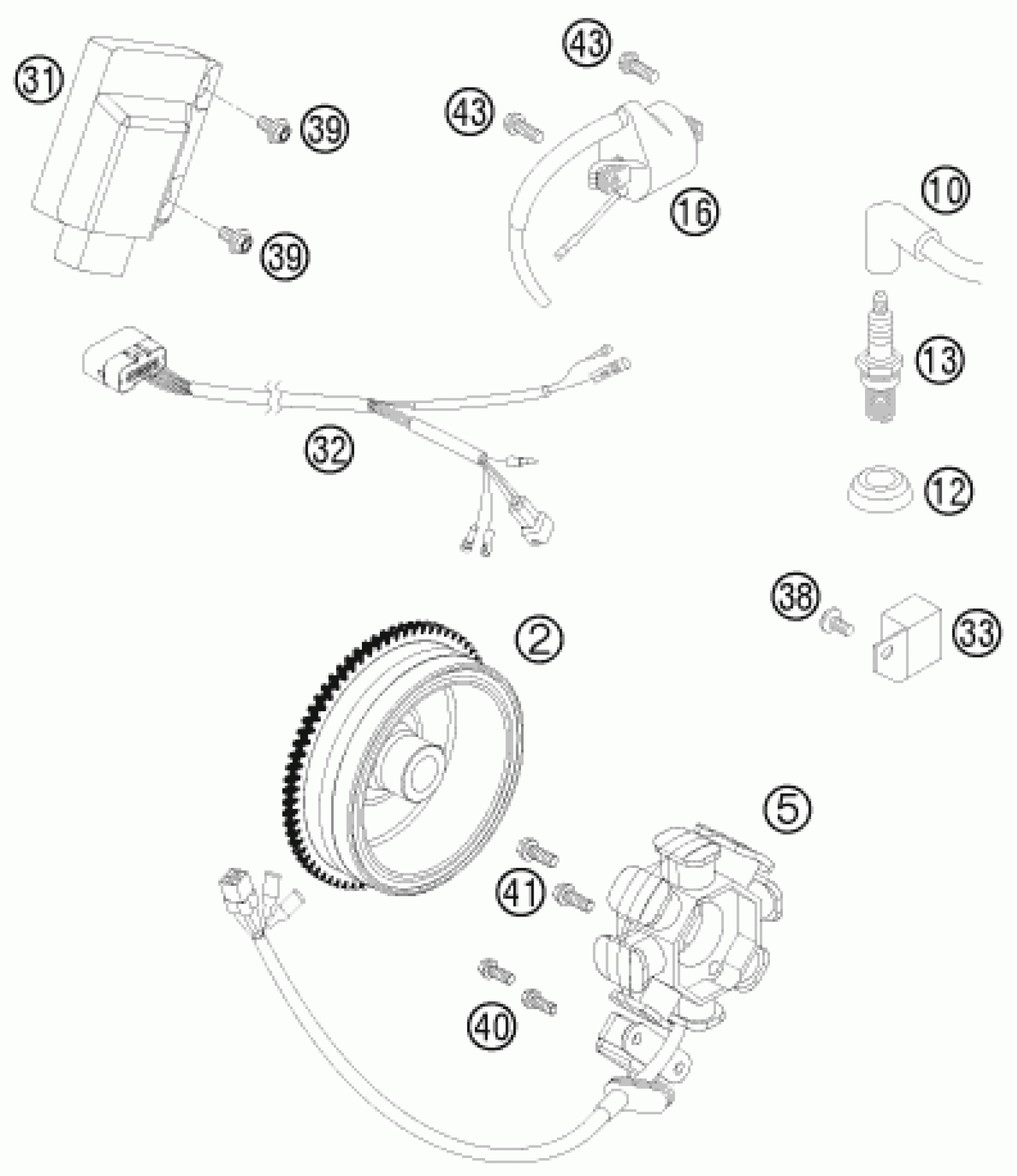 31
39
39
43
43
16
10
13
12
32
38
33
2
5
41
40