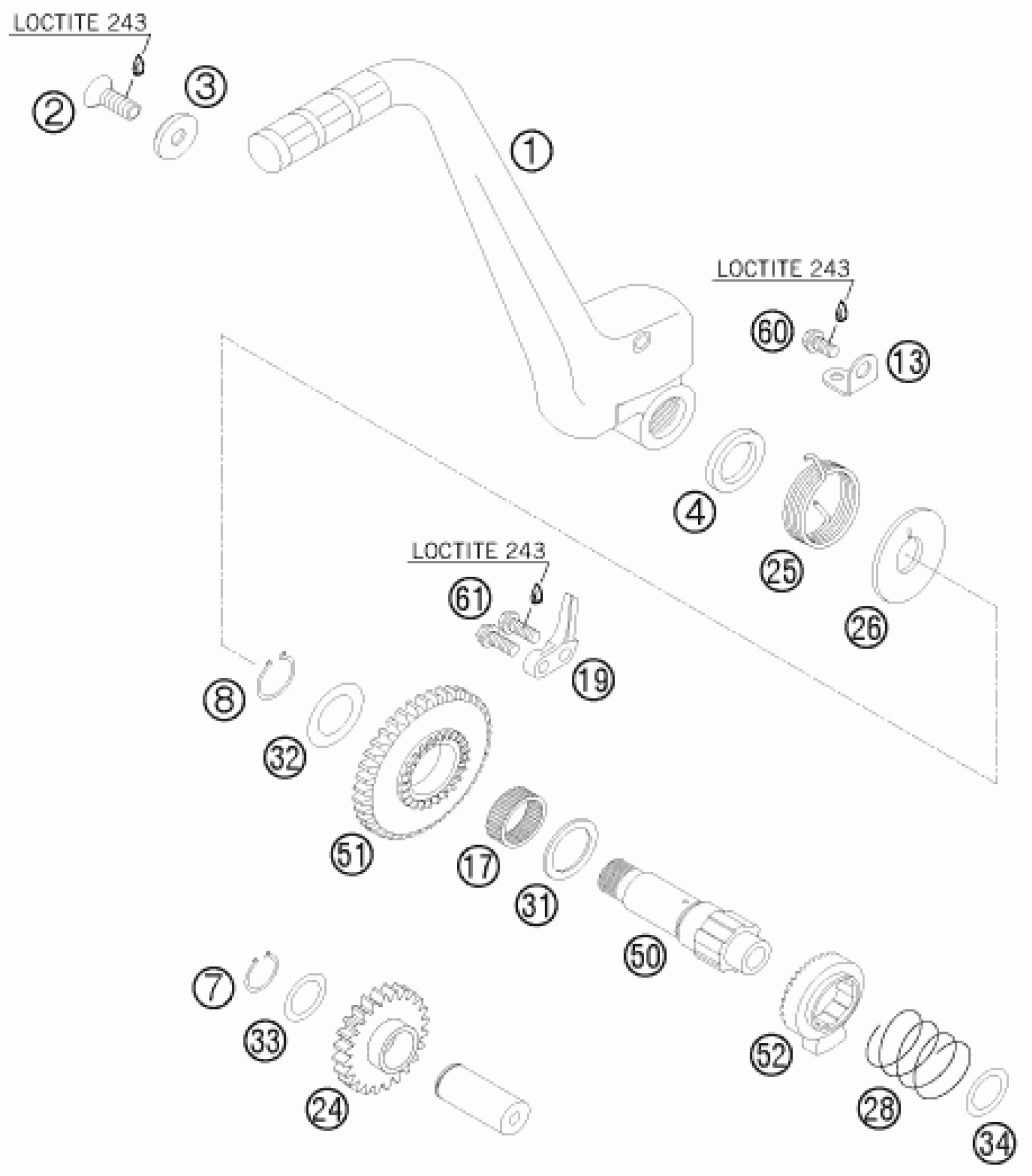 LOCTITE 243

2

3

1

LOCTITE 243

60

13

4

25

26

LOCTITE 243

61

19

8

32

51

17

31

50

7

33

24

52

28

34