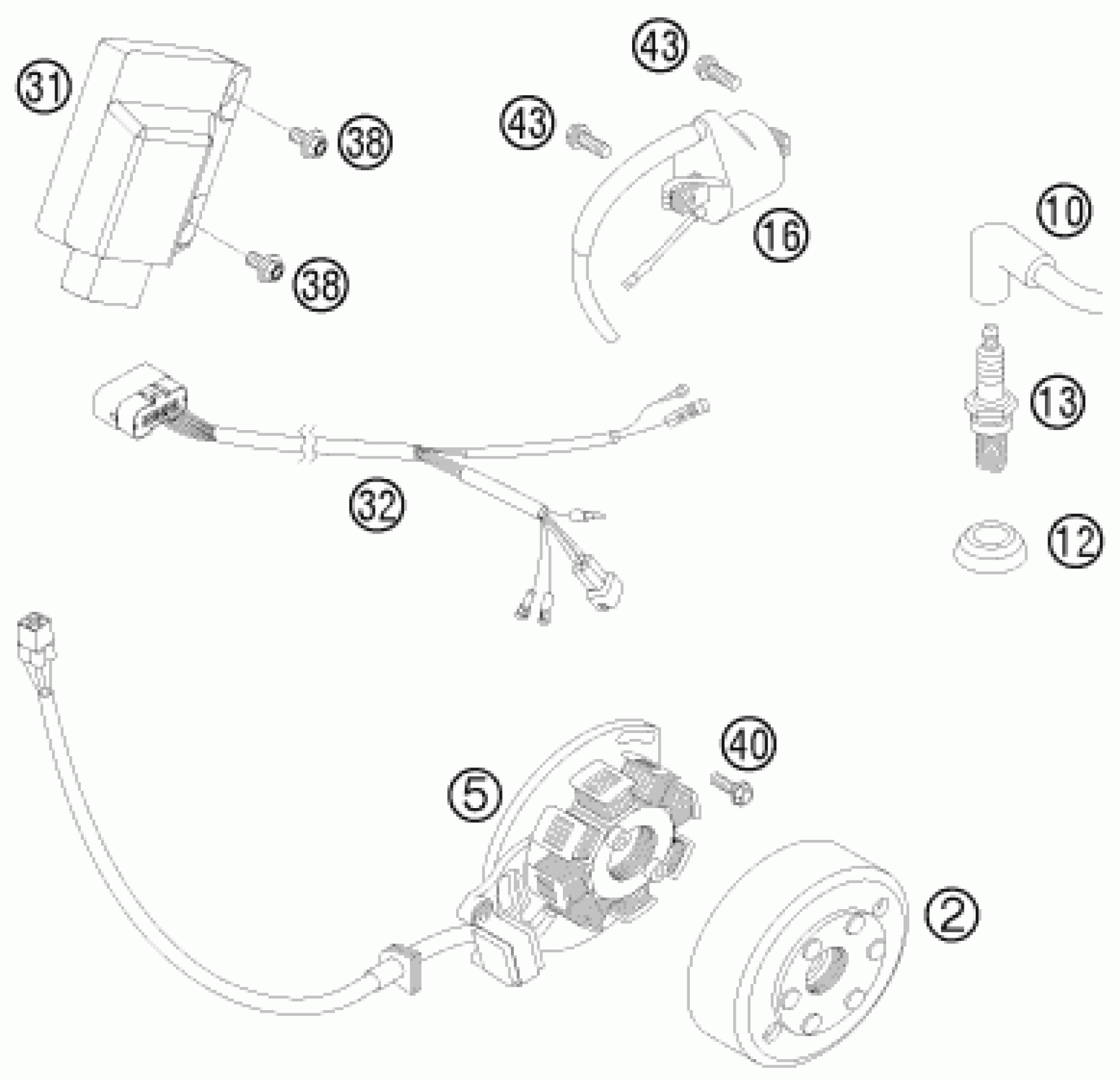 31
38
38
43
43
16
10
13
12
32
40
5
2