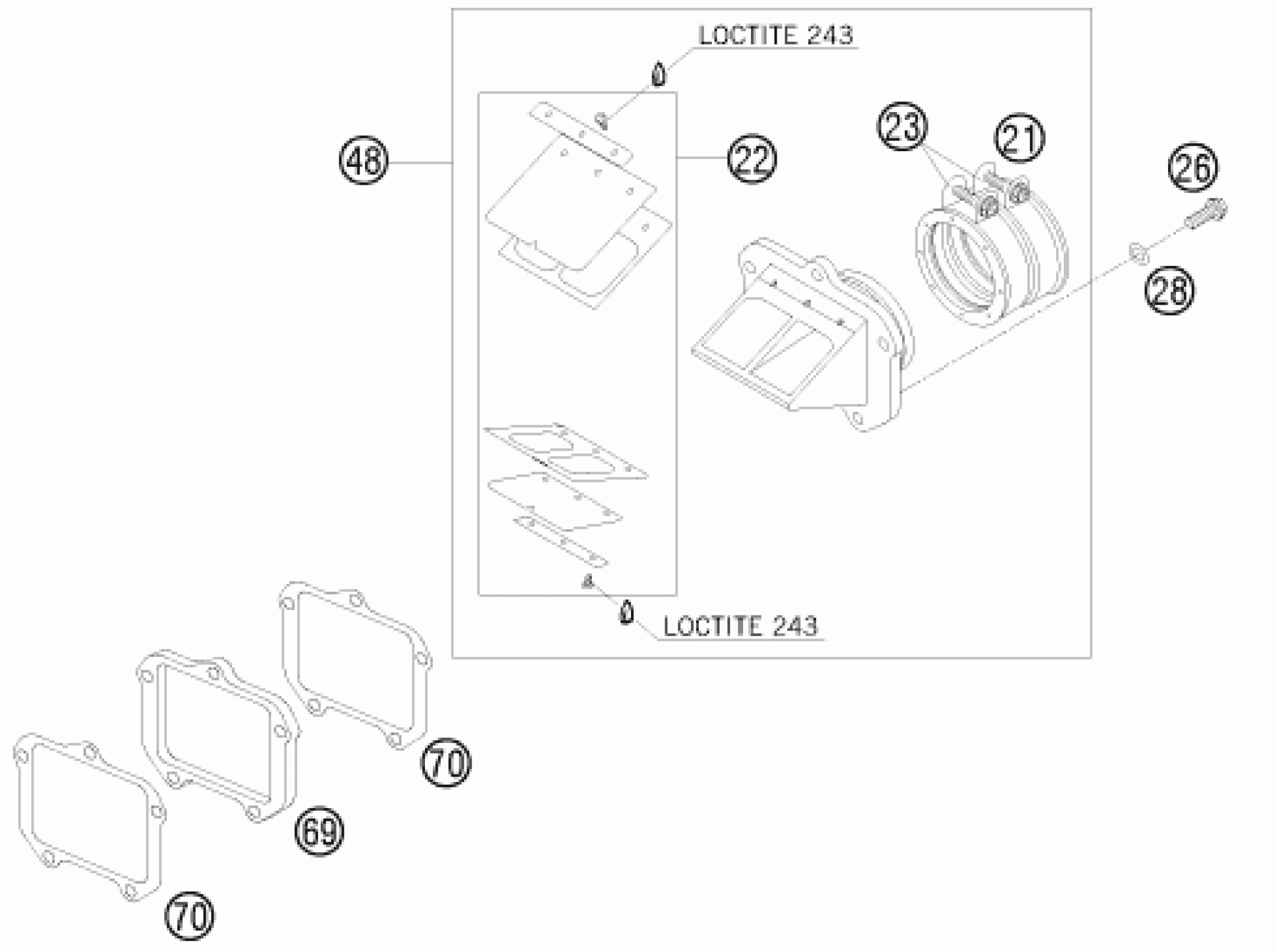 LOCTITE 243

48

22

23

21

26

28

LOCTITE 243

70

69

70