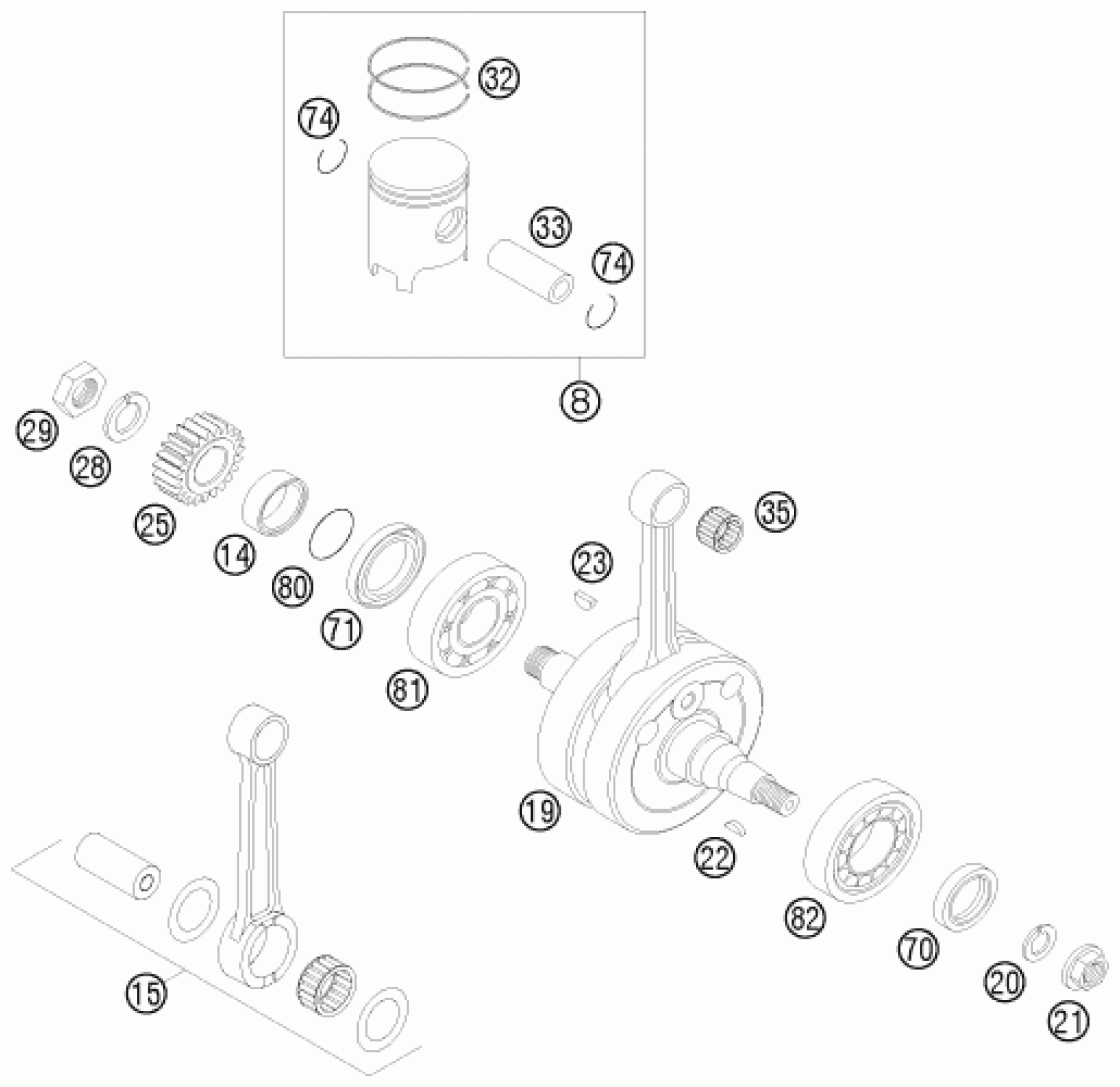 32
74
33
74
8
29
28
25
14
80
71
81
23
35
19
22
82
70
20
21
15