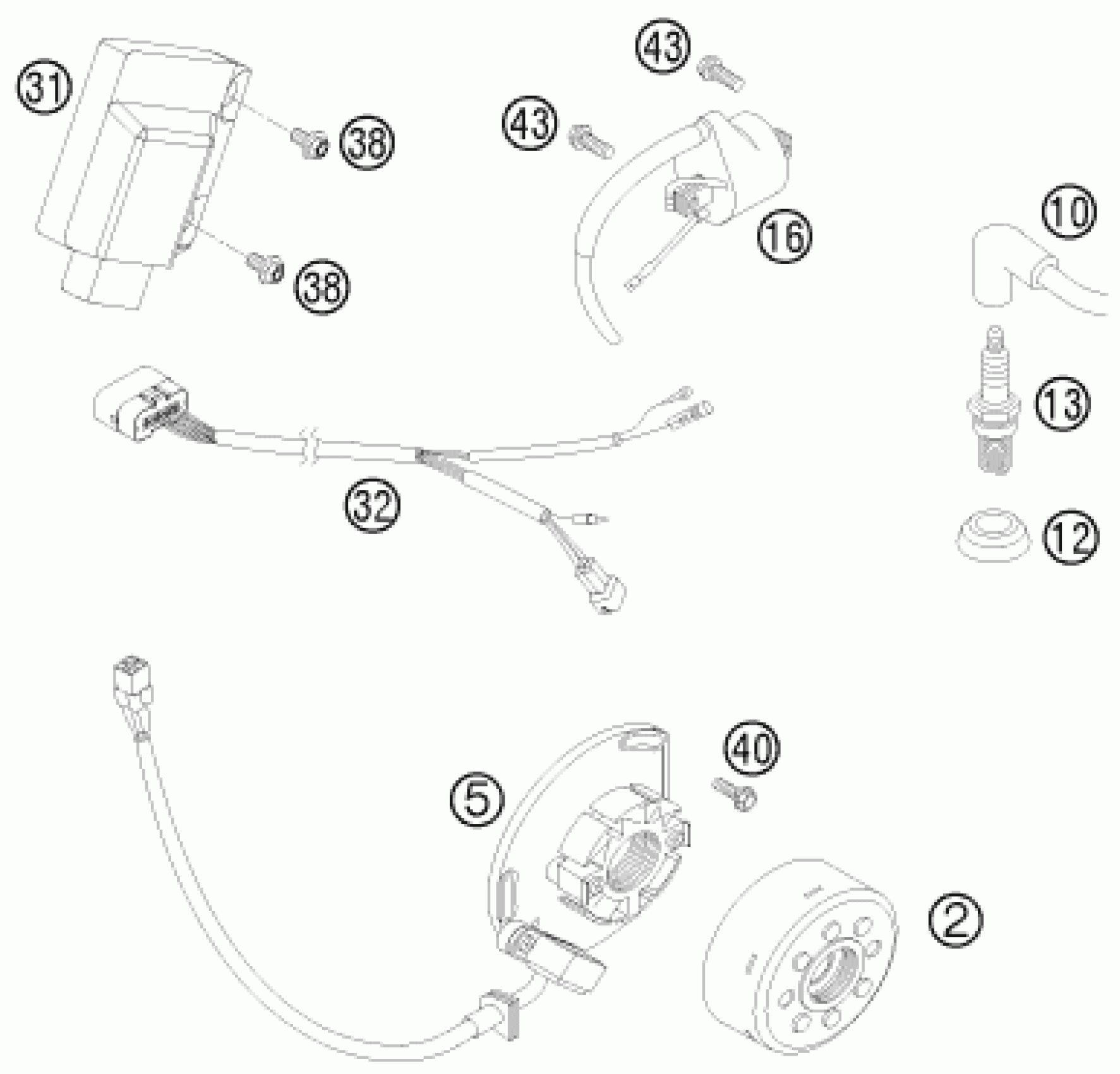 31
38
38
43
43
16
10
13
12
32
40
5
2