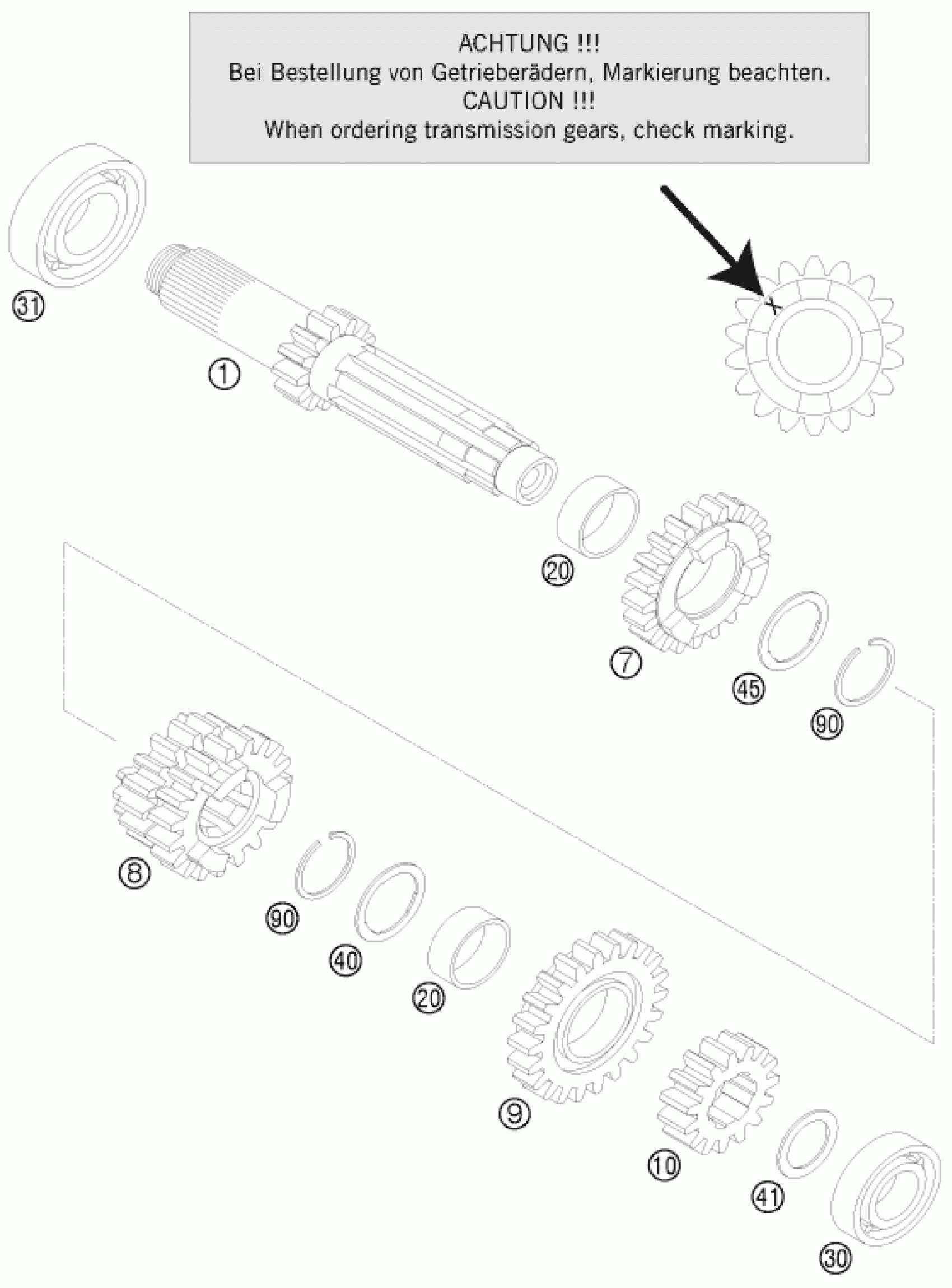 ACHTUNG !!!
Bei Bestellung von Getrieberädern, Markierung beachten.
CAUTION !!!
When ordering transmission gears, check marking.

31

1

20

7

45

90

8

90

40

20

9

10

41

30