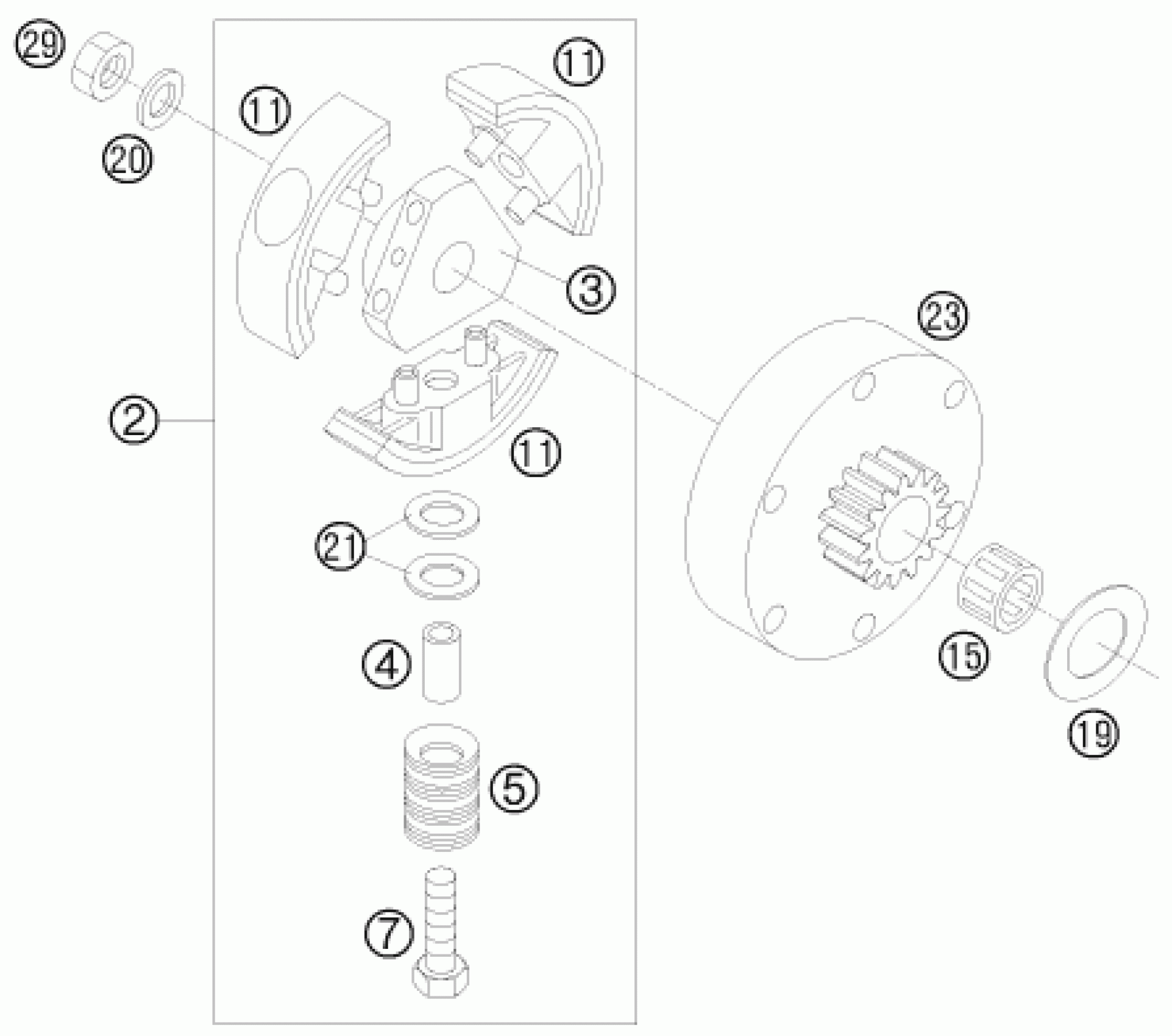 29
11
11
20
3
23
2
11
21
4
15
19
5
7