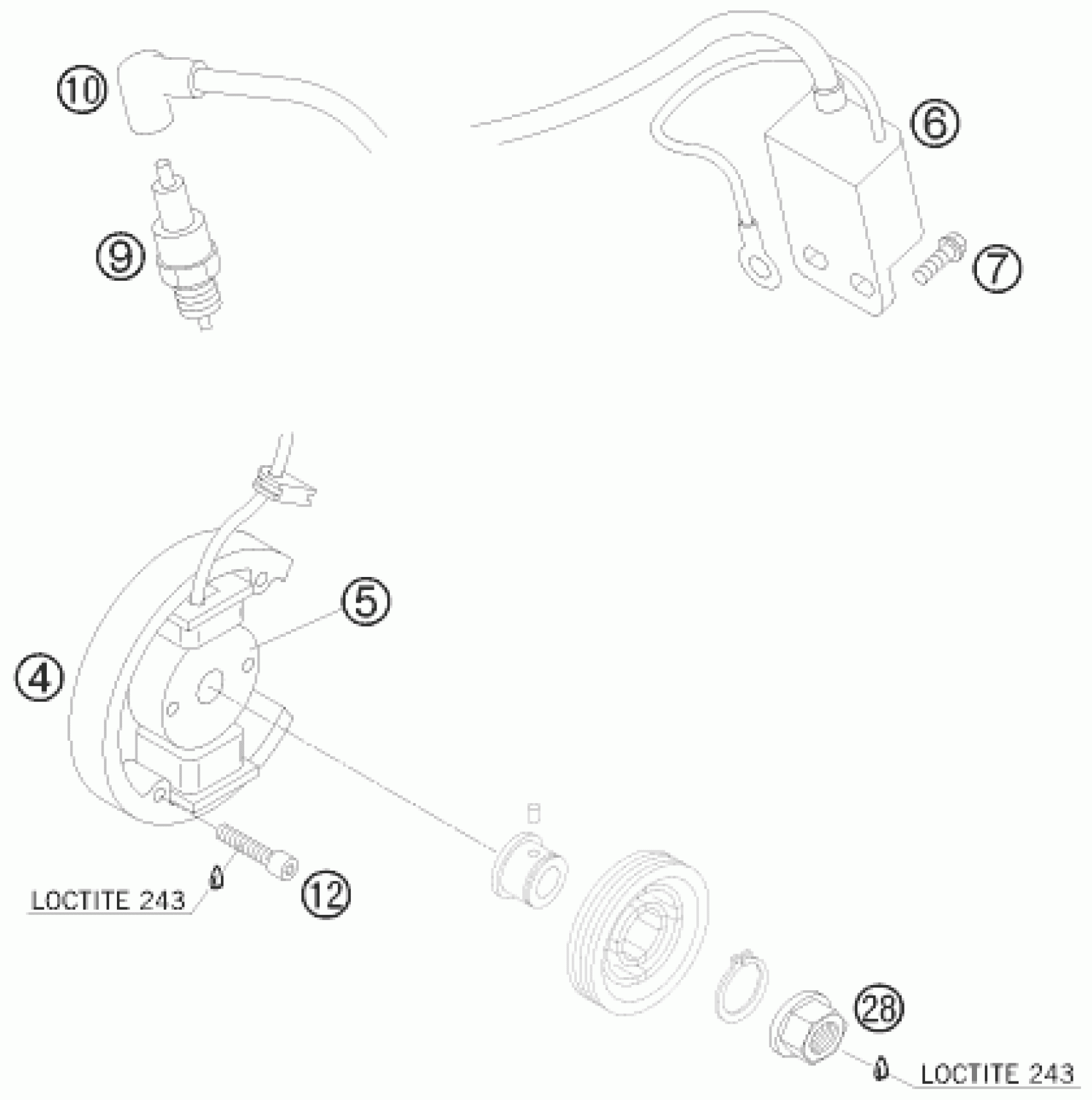 10
6
9
7
5
4
LOCTITE 243
12
28
LOCTITE 243