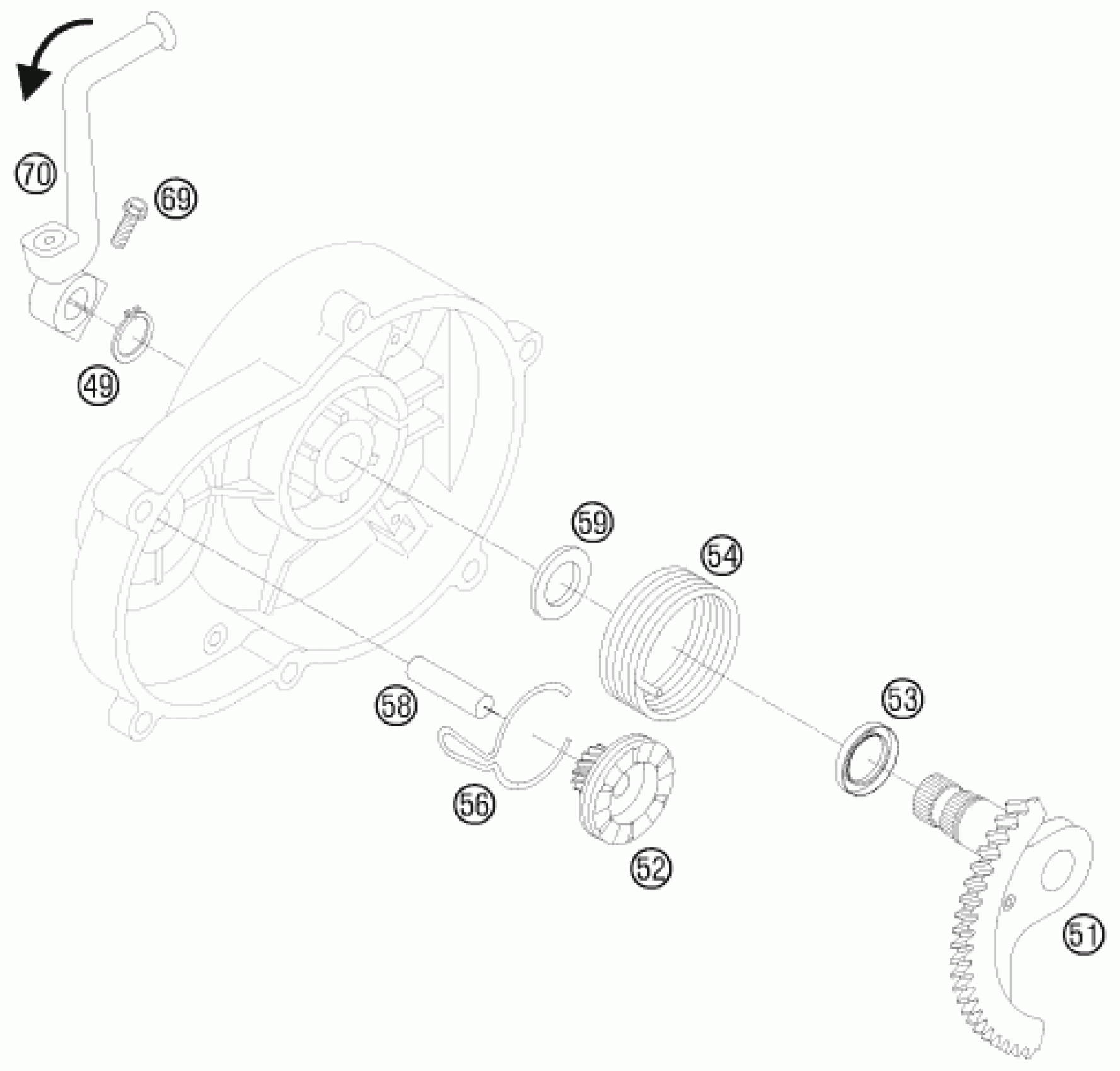 70
69
49
59
54
58
53
56
52
51