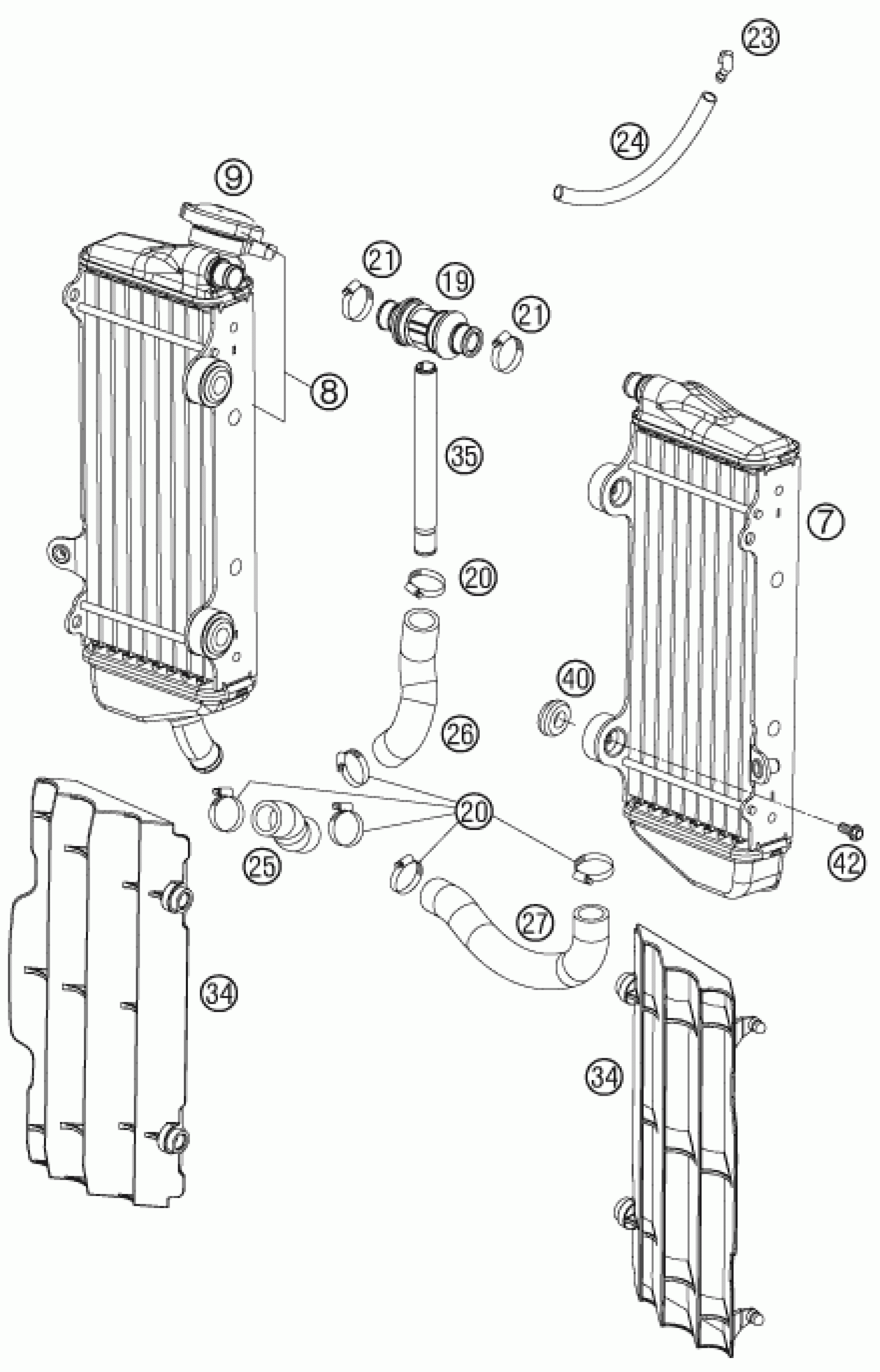 23
24
9
21
19
21
8
35
7
20
40
26
20
25
42
27
34
34