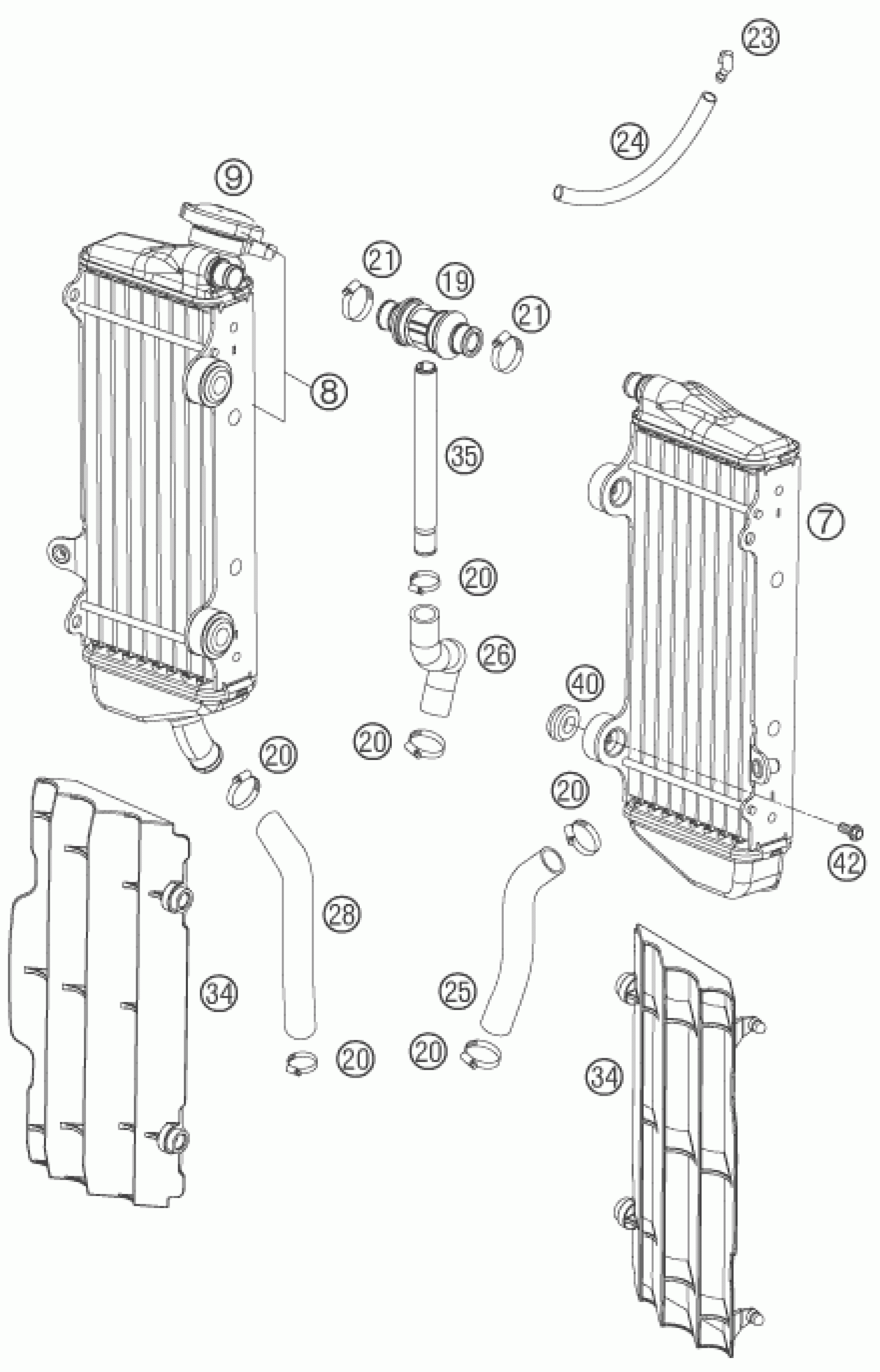 23
24
9
21
19
21
8
35
7
20
26
40
20
20
20
42
28
34
25
20
20
34