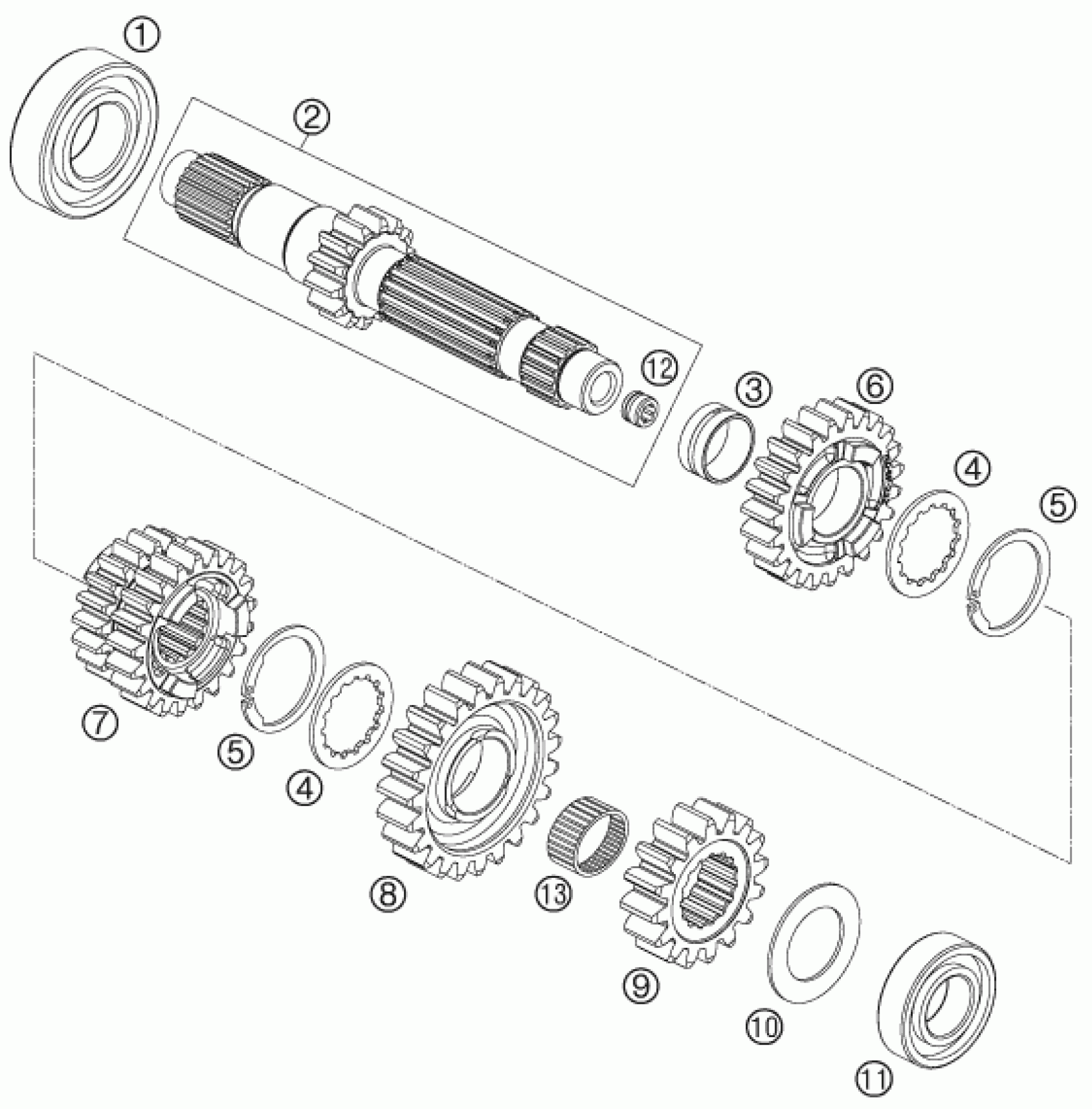 1
2
12
3
6
4
5
7
5
4
8
13
9
10
11