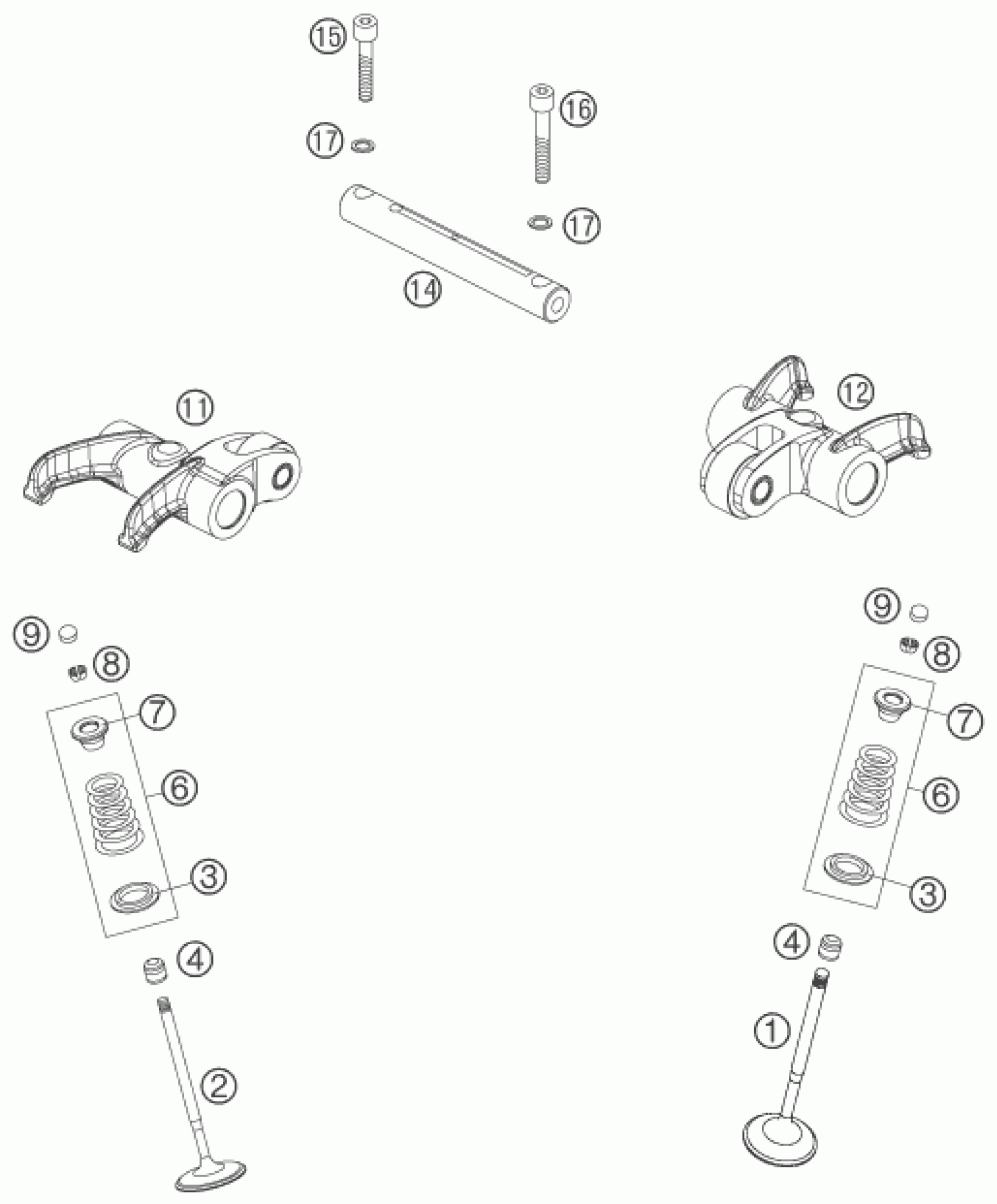 15
16
17
17
14
11
12
9
8
7
6
3
4
2
9
8
7
6
3
4
1