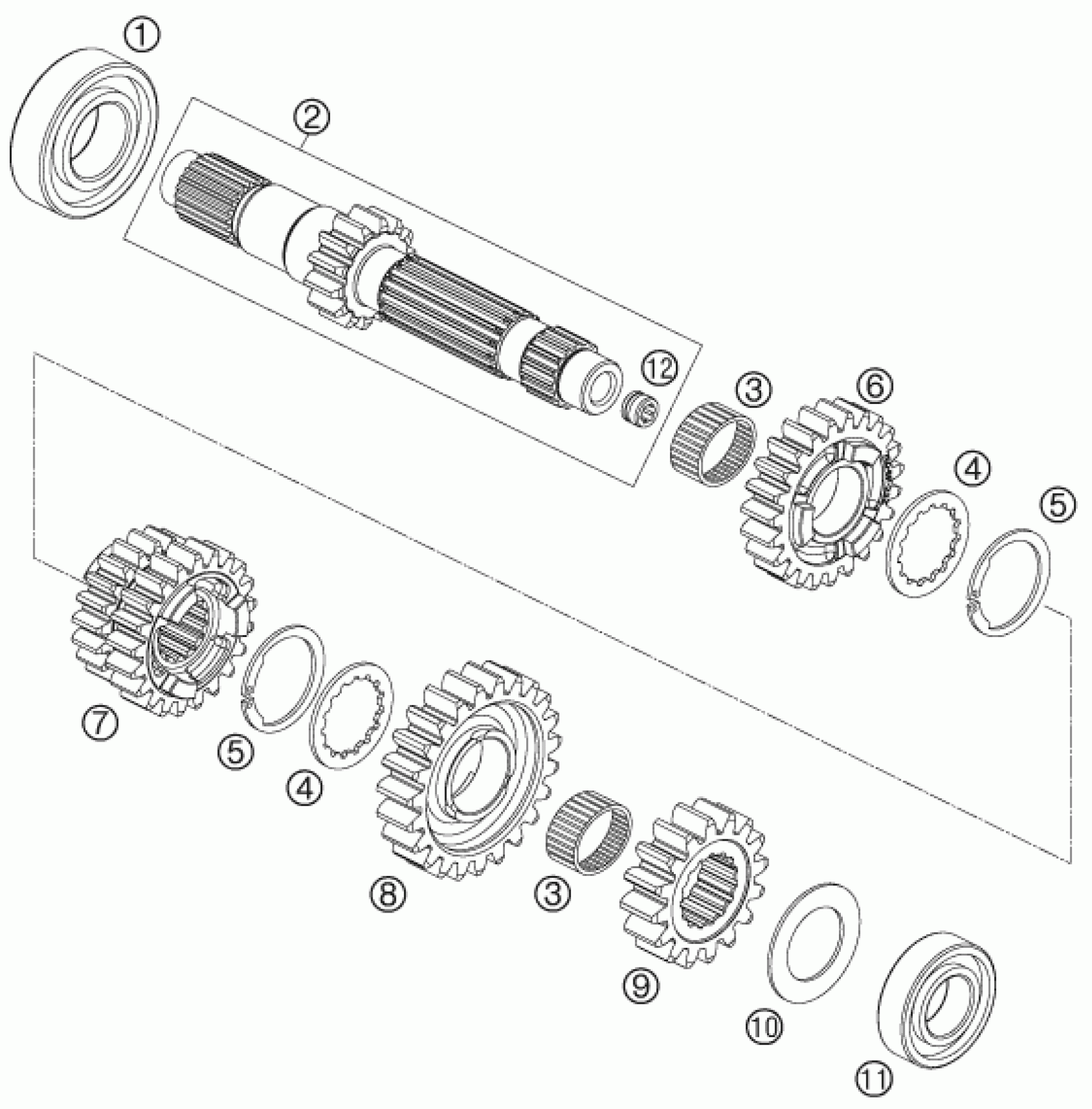 1
2
12
3
6
4
5
7
5
4
8
3
9
10
11