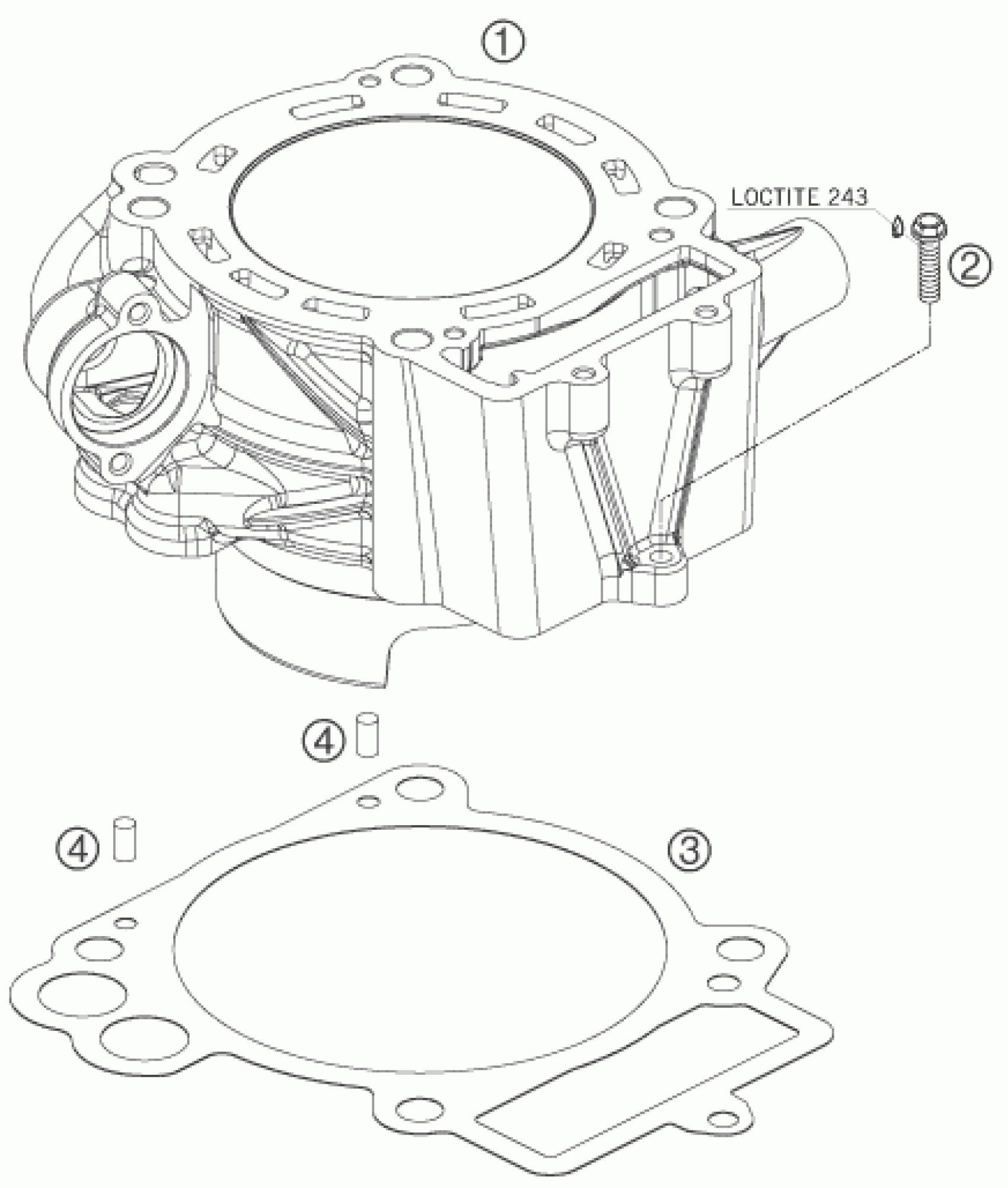 1

LOCTITE 243

2

4

4

3