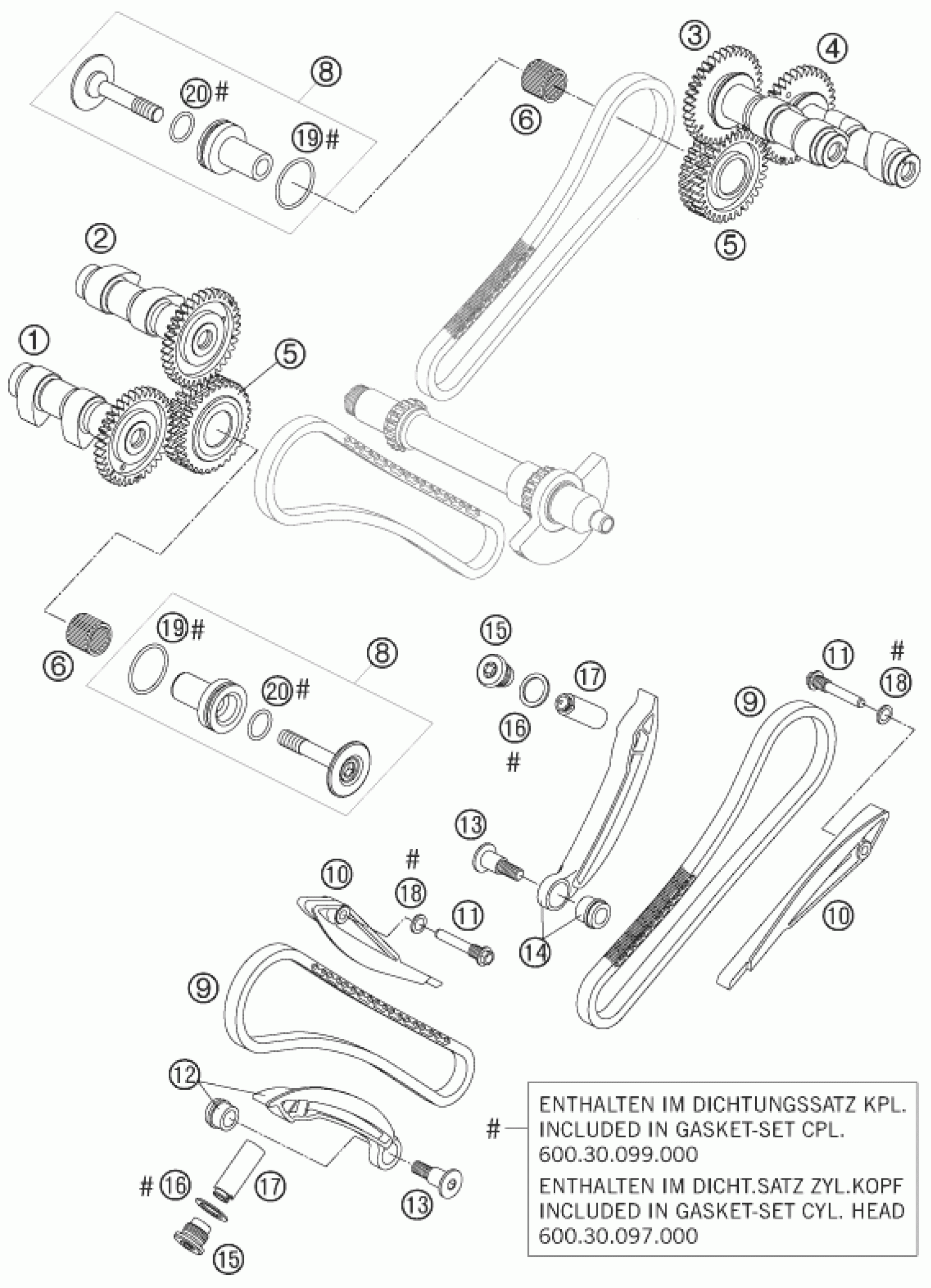 8
20 #
19 #
6
3
4
5
2
1
5
6
19 #
8
20 #
15
17
16
#
11
#
18
9
13
10
#
18
11
14
10
9
12
# 16
17
13
15
#
ENTHALTEN IM DICHTUNGSSATZ KPL.
INCLUDED IN GASKET-SET CPL.
600.30.099.000
ENTHALTEN IM DICHT.SATZ ZYL.KOPF
INCLUDED IN GASKET-SET CYL. HEAD
600.30.097.000