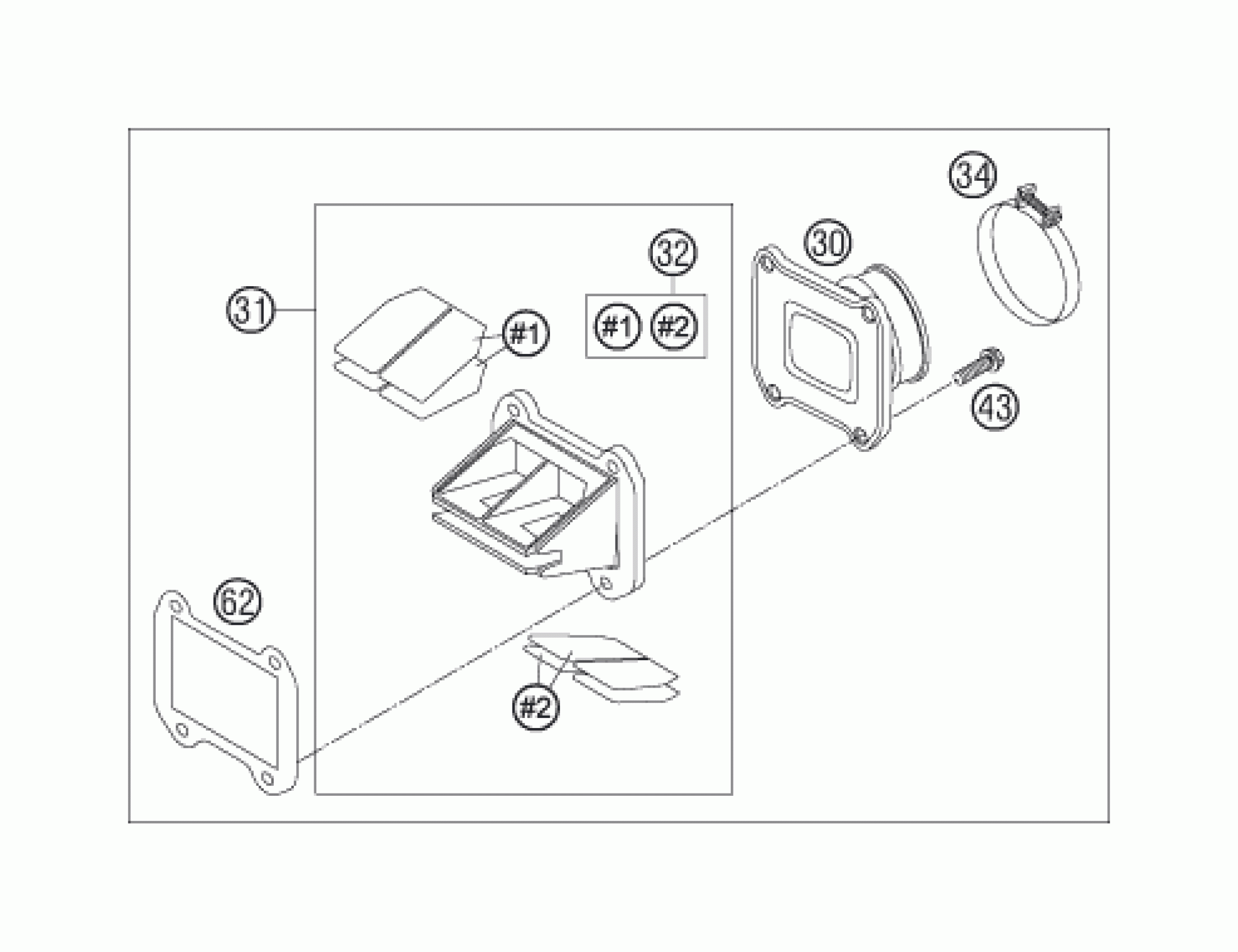 34
32
30
31
#1
#1 #2
43
62
#2