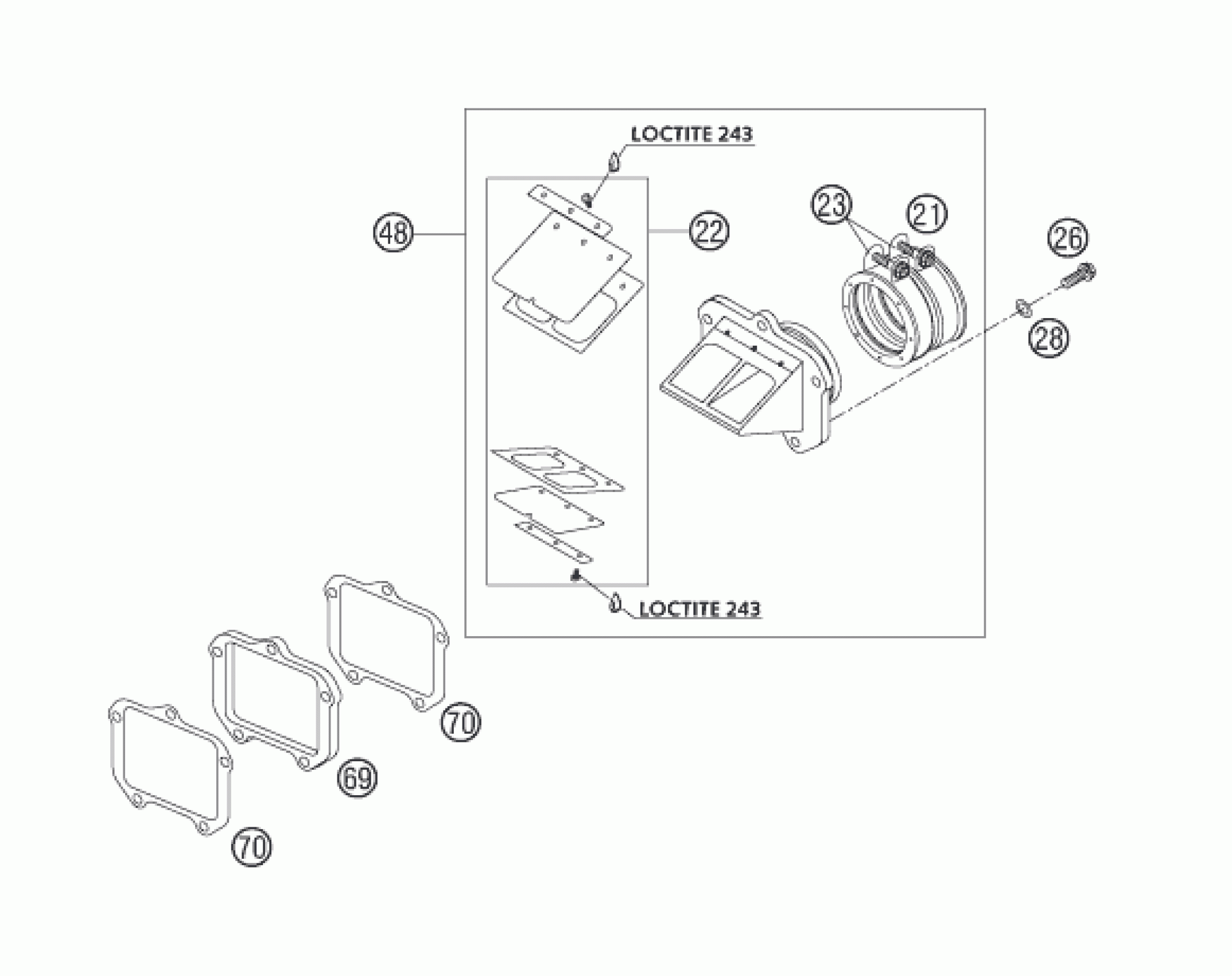 LOCTITE 243

48

22

23

21

26

28

LOCTITE 243

70

69

70