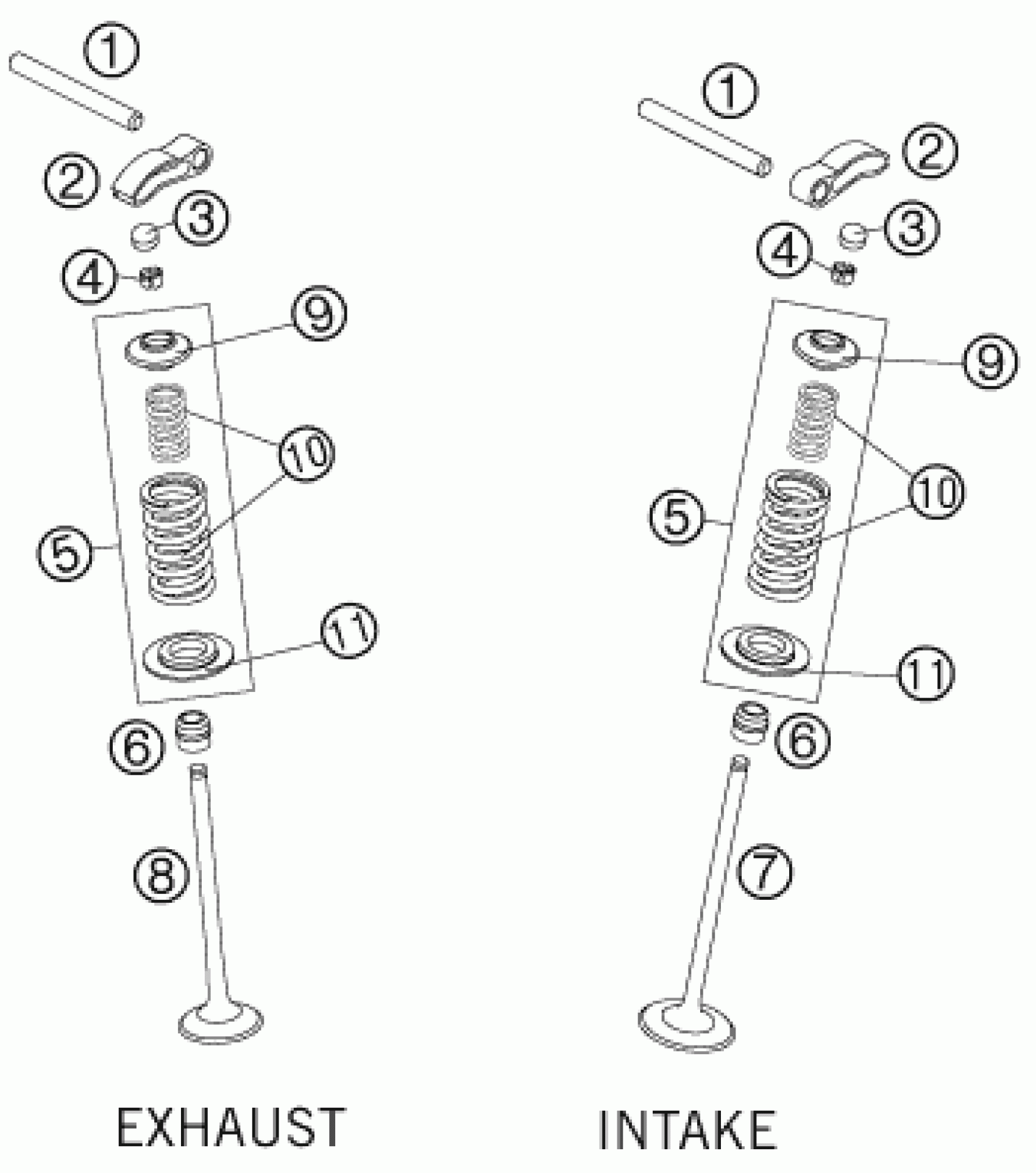 1
2
3
4
9
10
5
11
6
8

EXHAUST

1
2
3
4
9
10
5
11
6
7

INTAKE