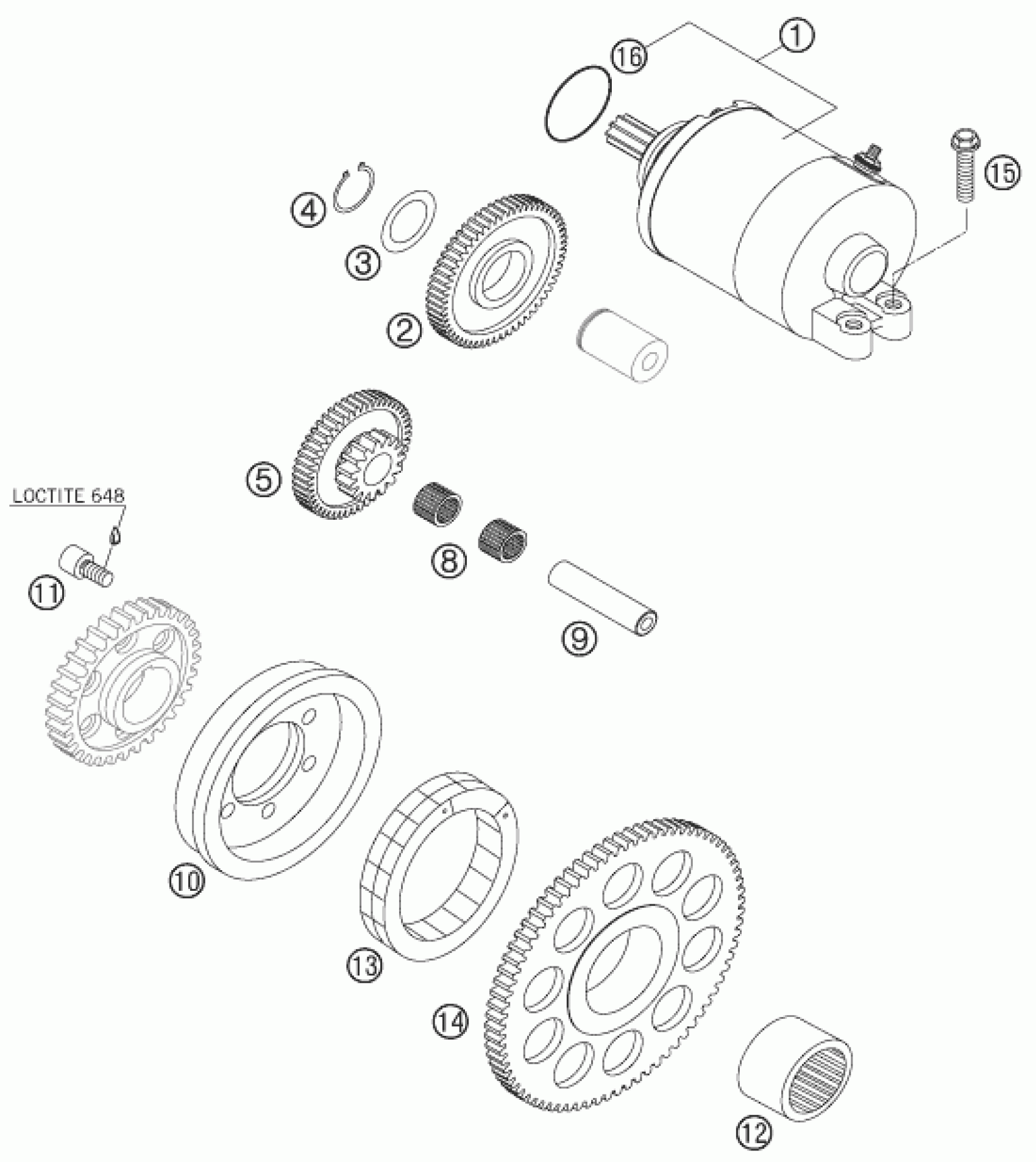 16
1
15
4
3
2
5
LOCTITE 648
8
11
9
10
13
14
12