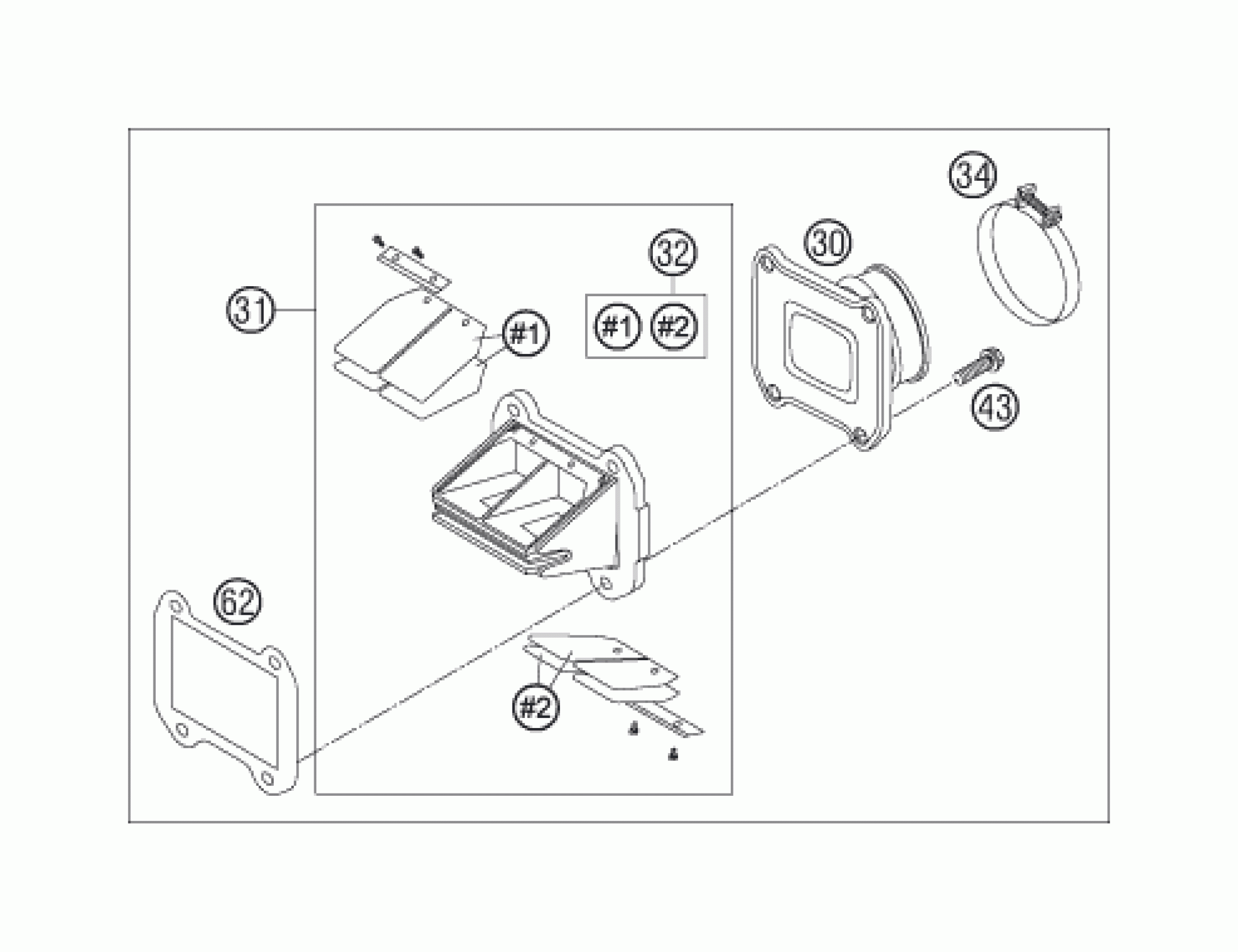 34
32
30
31
#1
#1
#2
43
62
#2