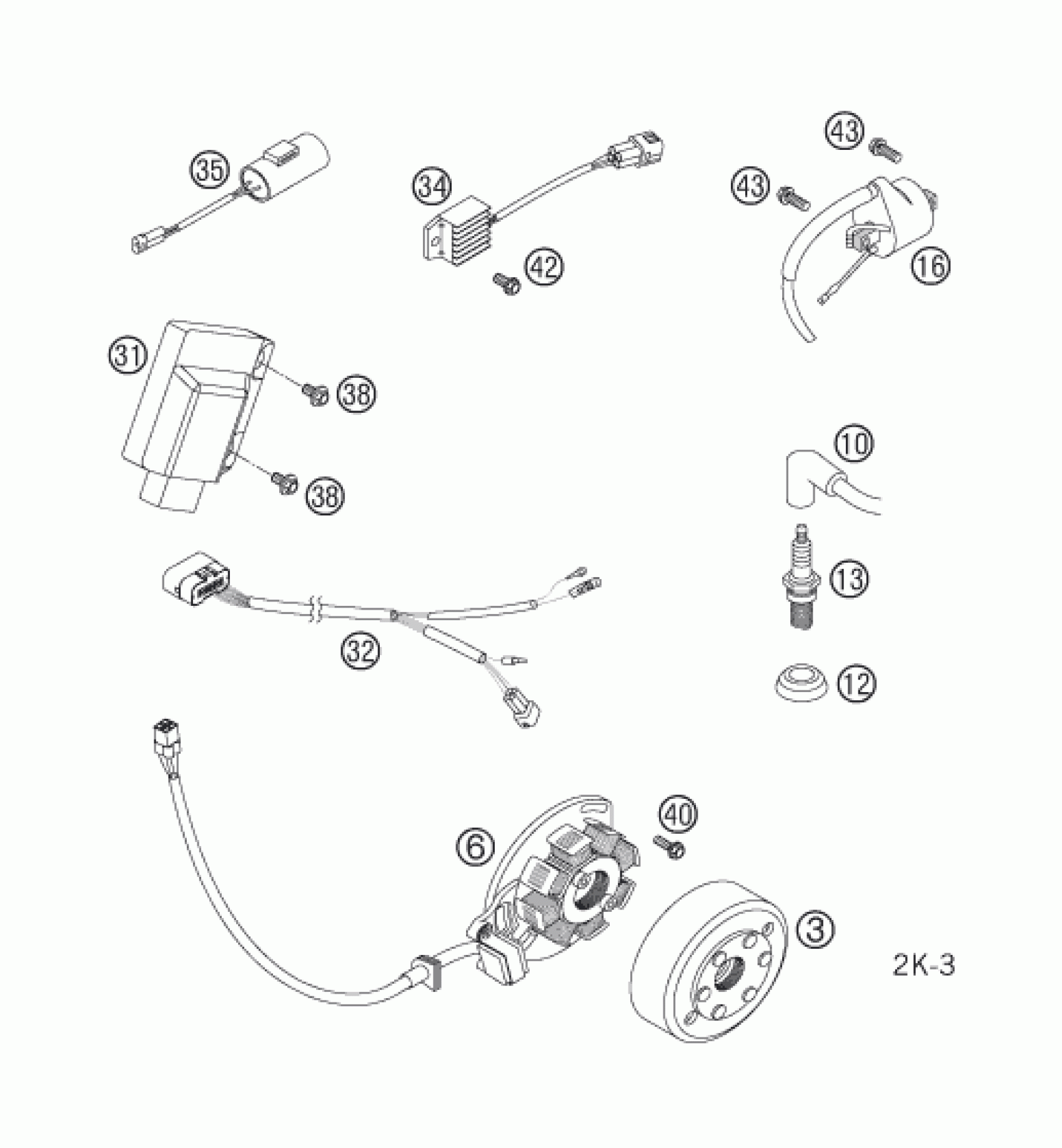 35
34
43
43
42
16
31
38
38
10
13
32
12
40
6
3
2K-3