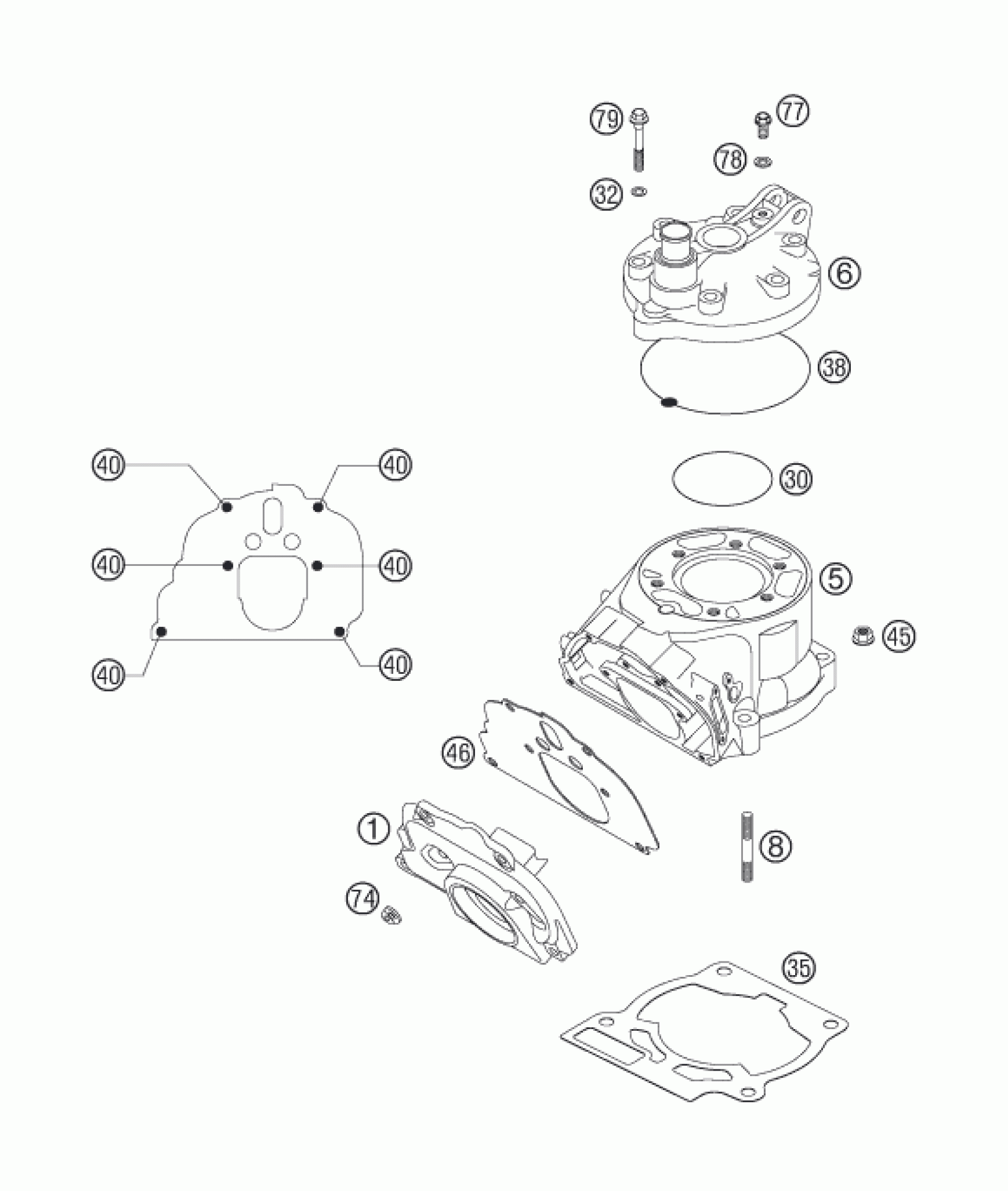 79
77
78
32
6
38
40
40
30
40
40
5
45
40
40
46
1
8
74
35