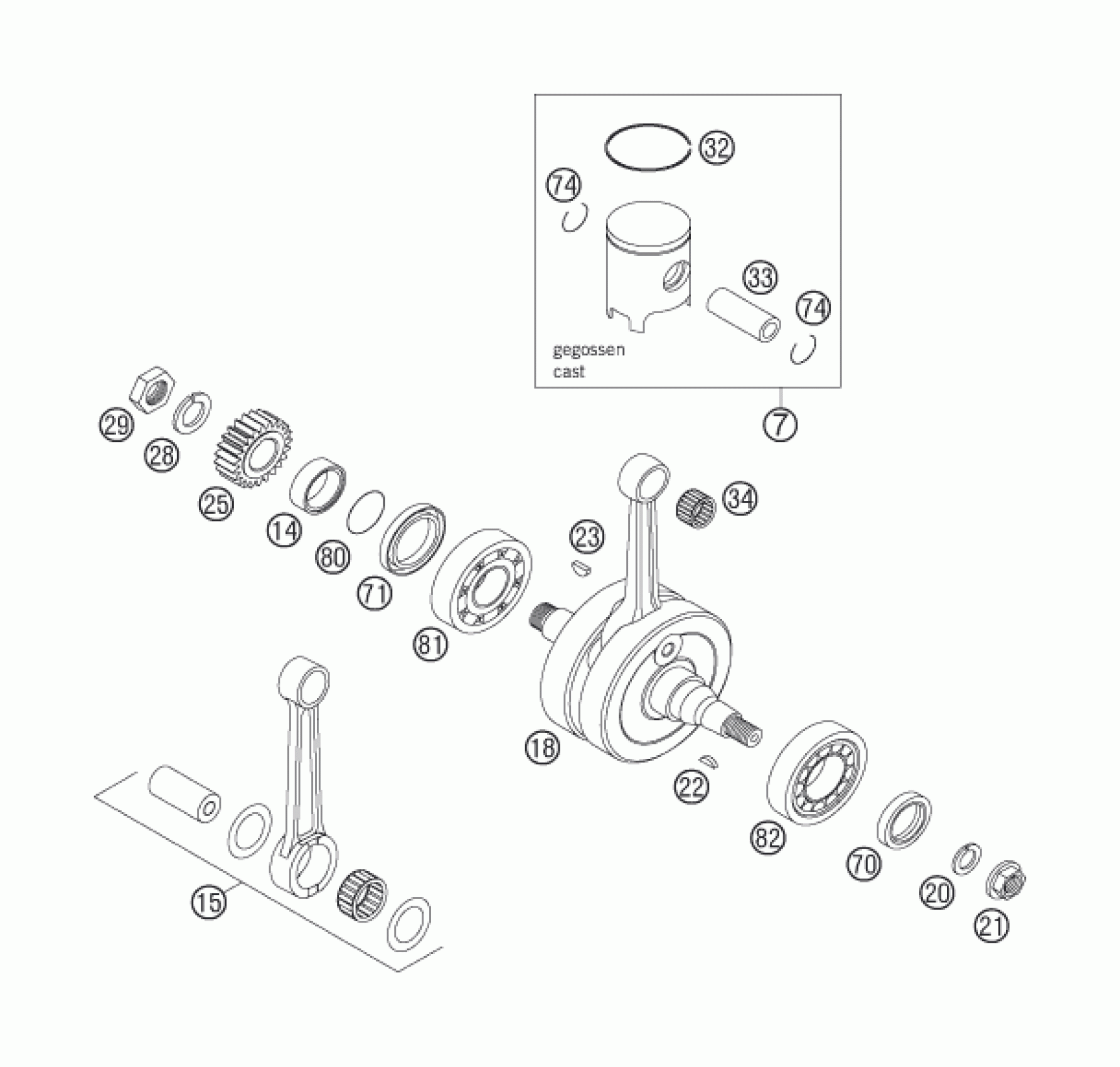 32

74

33

74

gegossen
cast

7

29

28

25

14

80

71

81

23

34

18

22

82

70

20

21

15