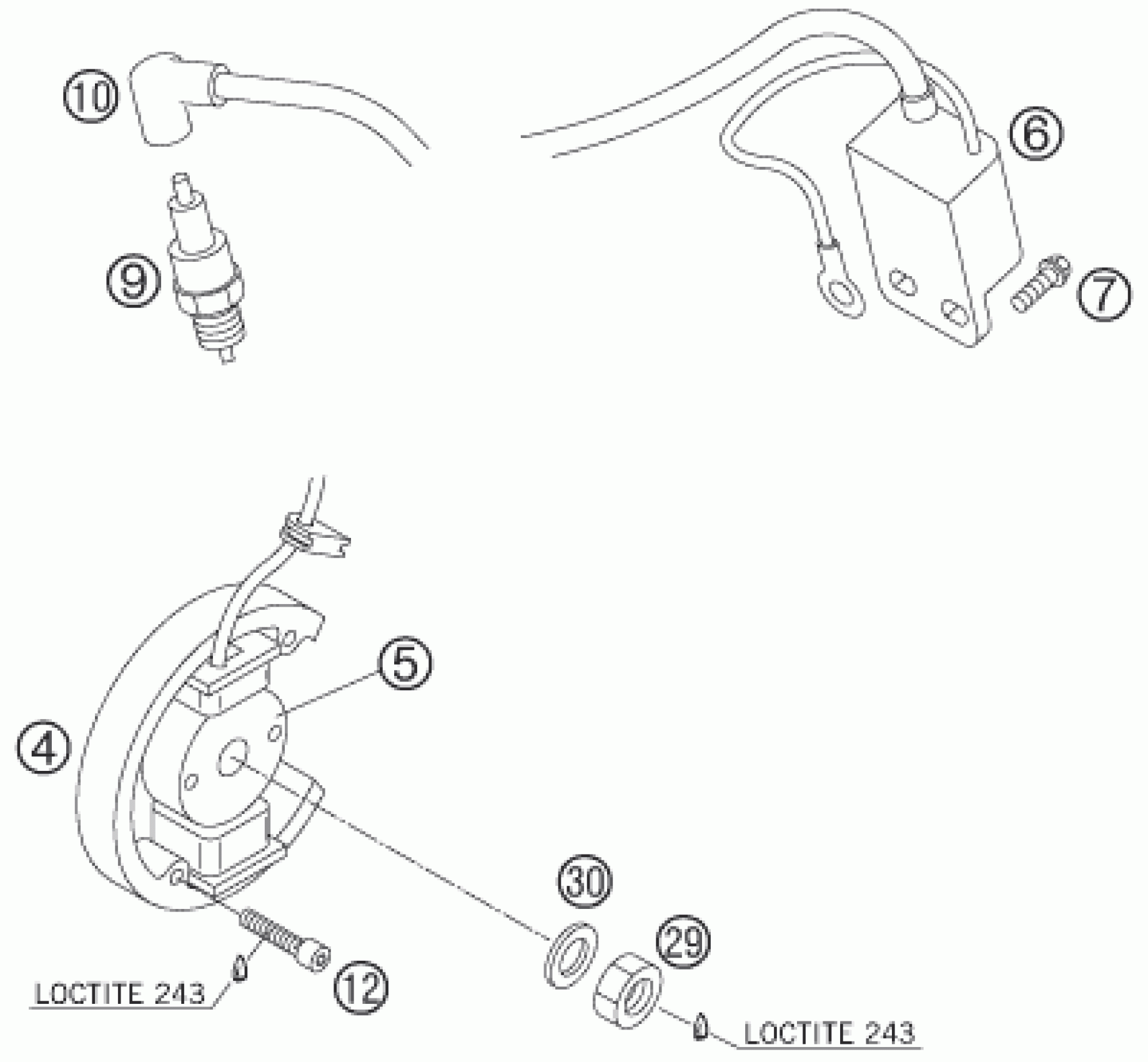 10
6
9
7
5
4
30
29
12
LOCTITE 243
LOCTITE 243