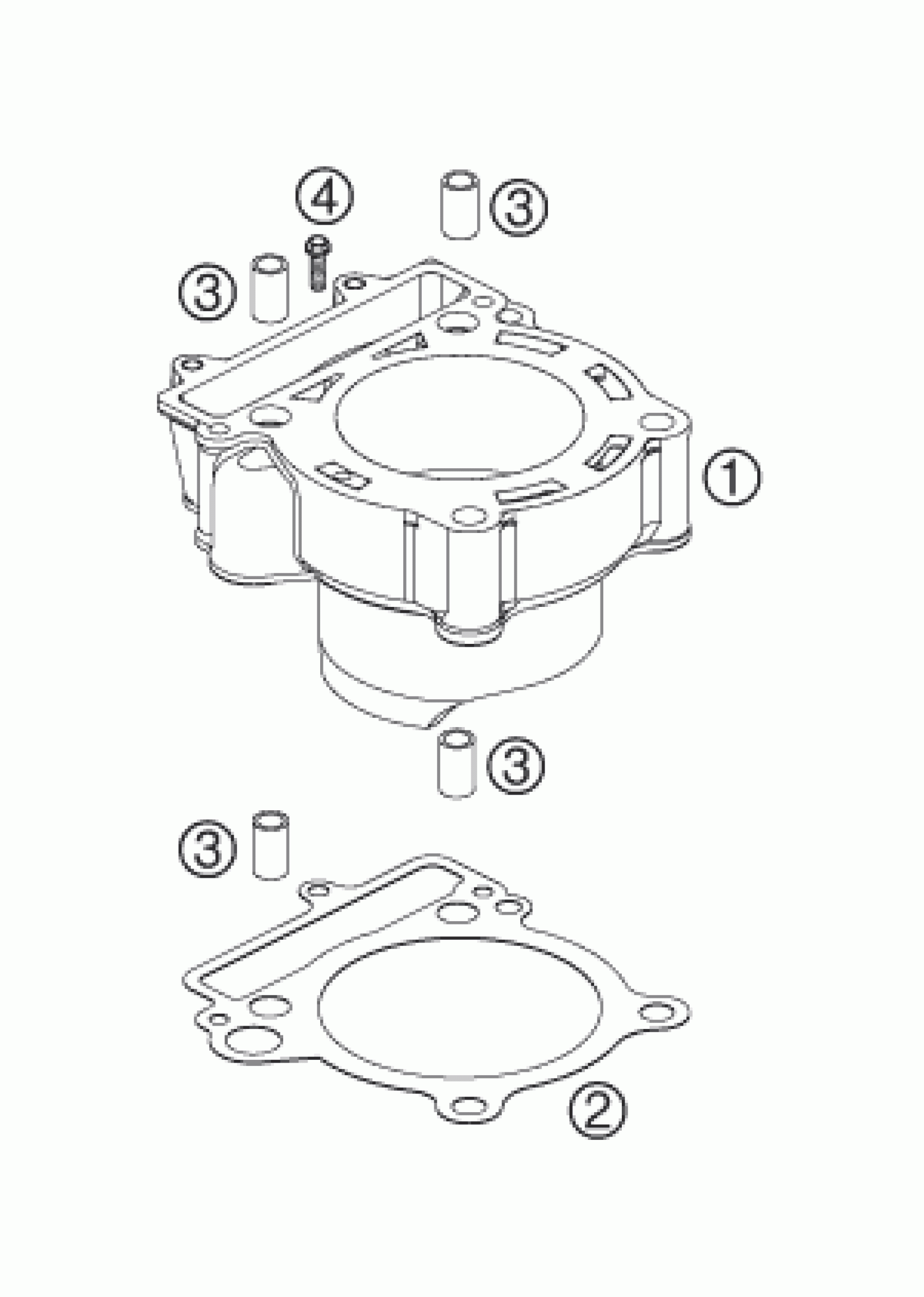 4
3
3
1
3
3
2