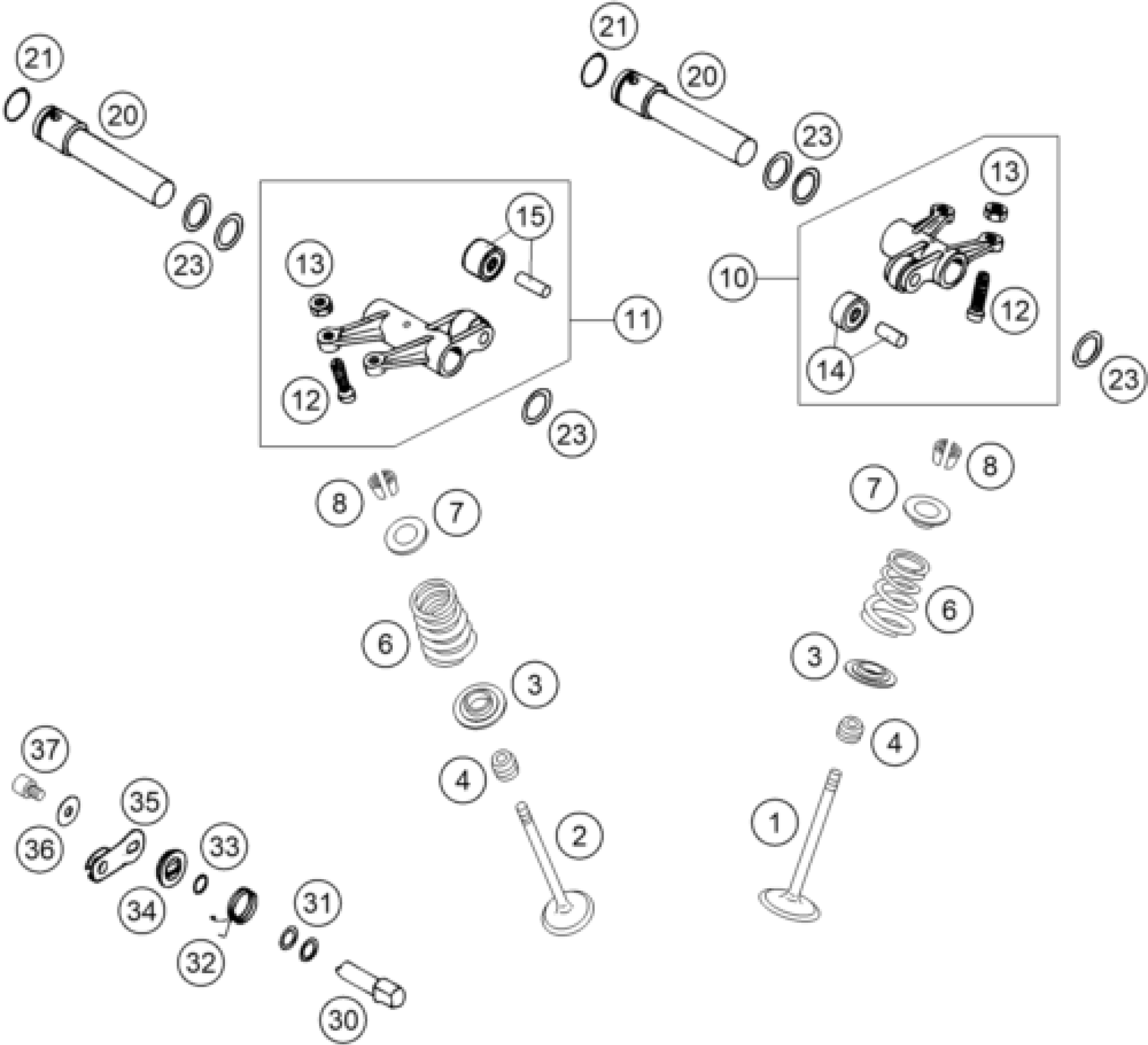 21
20
23
15
13
11
12
23
8
7
6
3
4
2
37
35
36
33
34
32
31
30
21
20
23
13
10
12
14
23
8
7
6
3
4
1