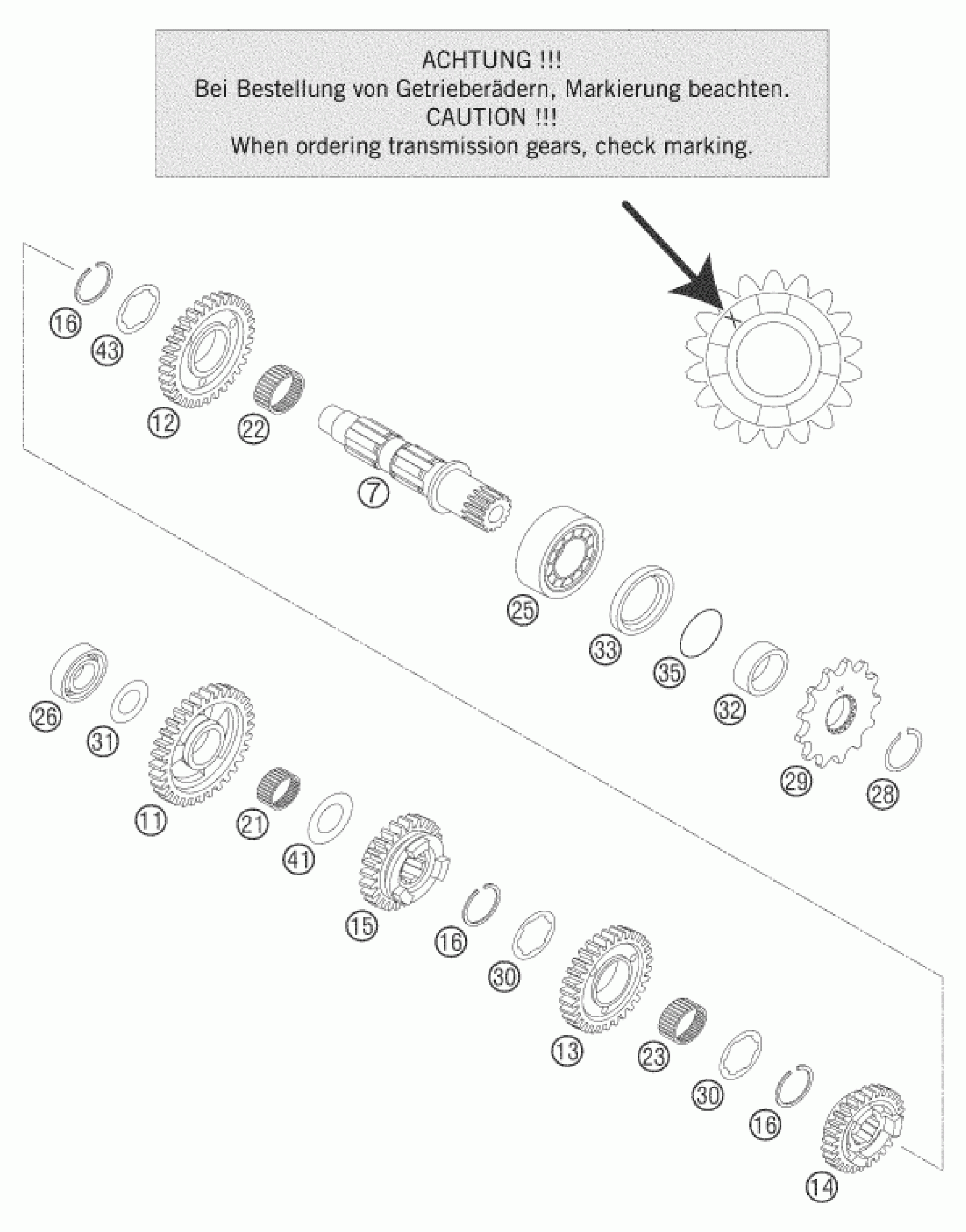 ACHTUNG !!!
Bei Bestellung von Getrieberädern, Markierung beachten.
CAUTION !!!
When ordering transmission gears, check marking.

16
43
12
22
7
25
33
35
32
29
28
26
31
11
21
41
15
16
30
13
23
30
16
14