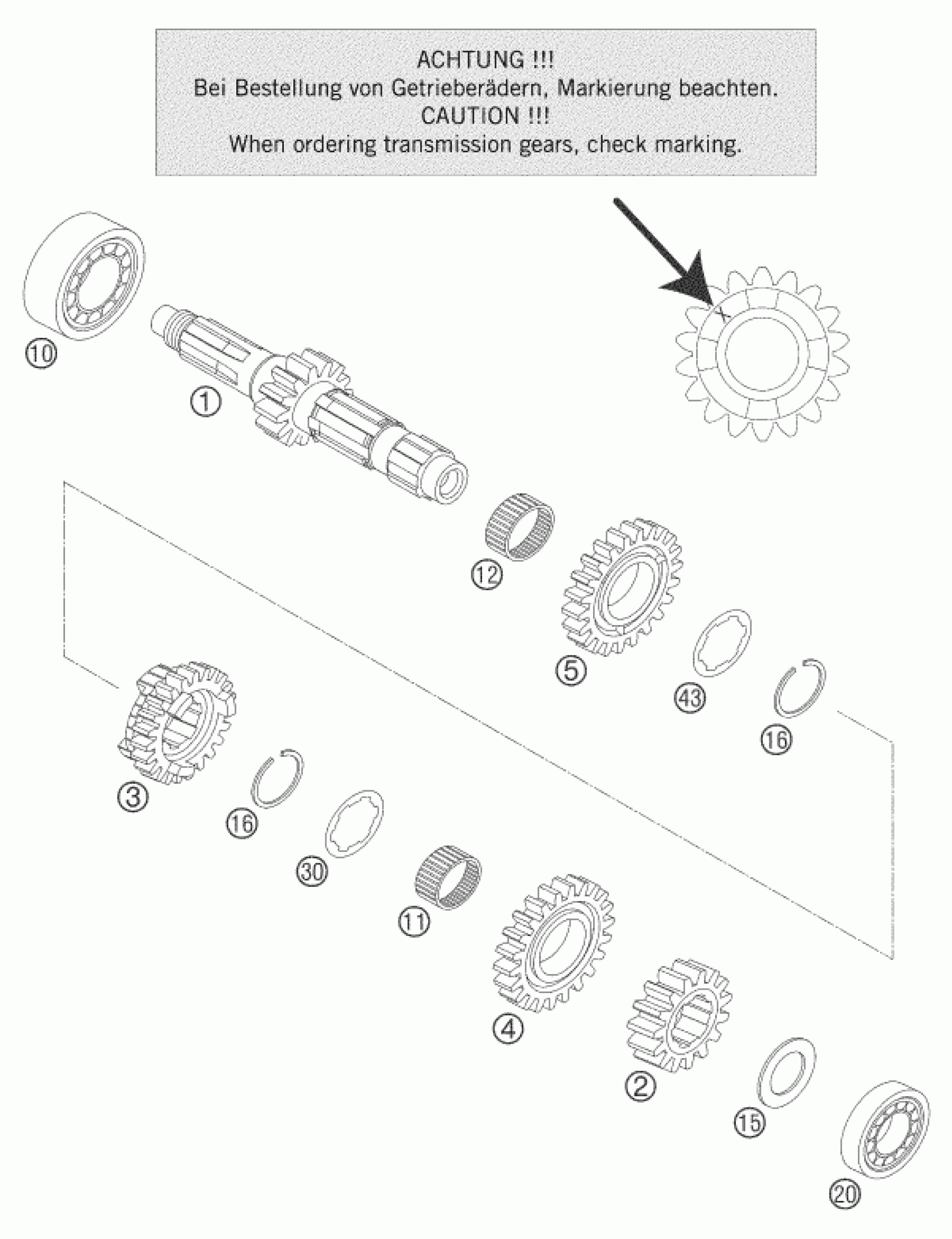 ACHTUNG !!!
Bei Bestellung von Getrieberädern, Markierung beachten.
CAUTION !!!
When ordering transmission gears, check marking.

10

1

12

5

43

16

3

16

30

11

4

2

15

20