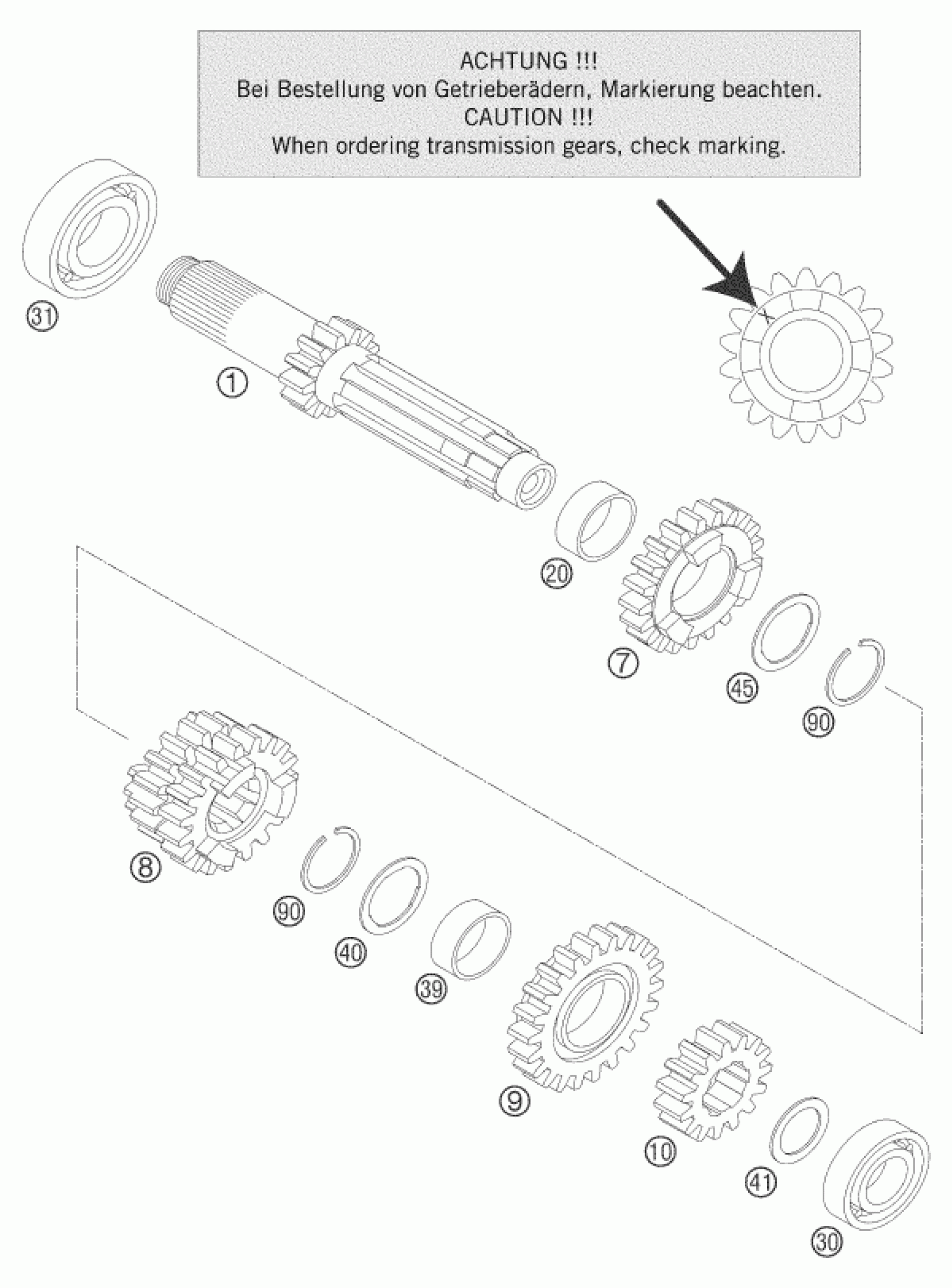 ACHTUNG !!!
Bei Bestellung von Getrieberädern, Markierung beachten.
CAUTION !!!
When ordering transmission gears, check marking.

31

1

20

7

45

90

8

90

40

39

9

10

41

30