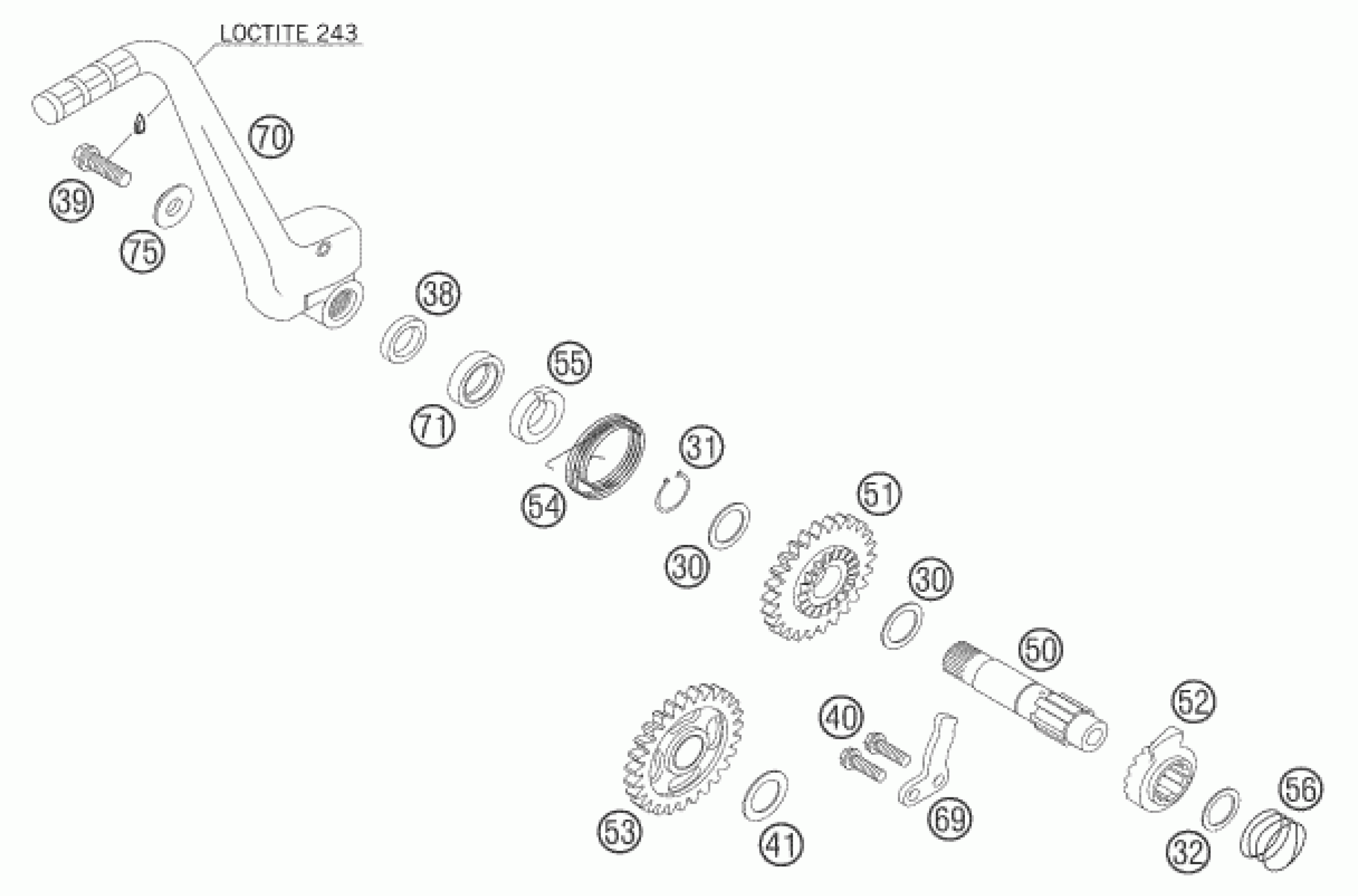 LOCTITE 243

70

39

75

38

55

71

31

54

51

30

30

50

52

40

53

41

69

56

32