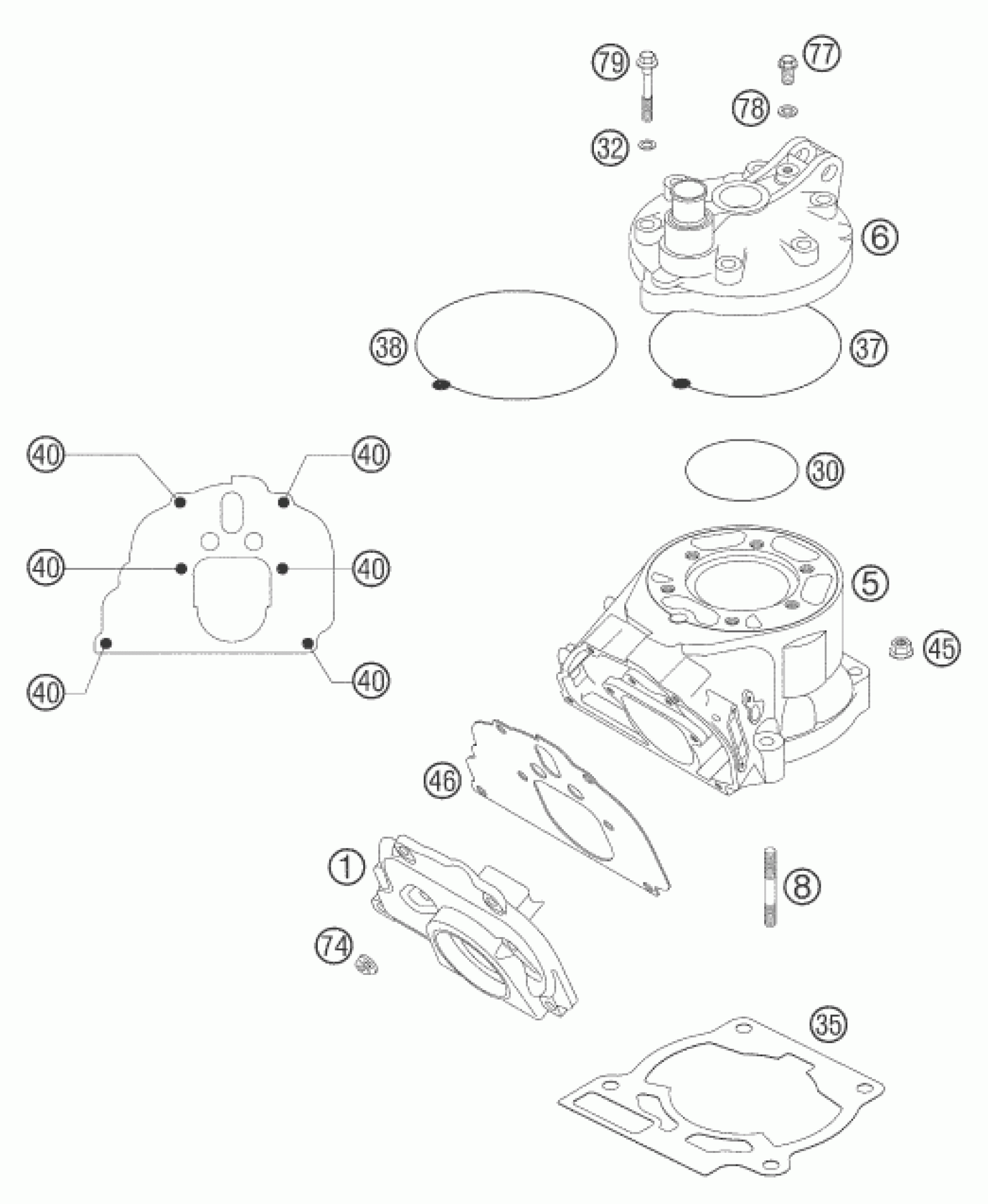 79
77
78
32
6
38
37
40
40
30
40
40
5
45
40
40
46
1
8
74
35