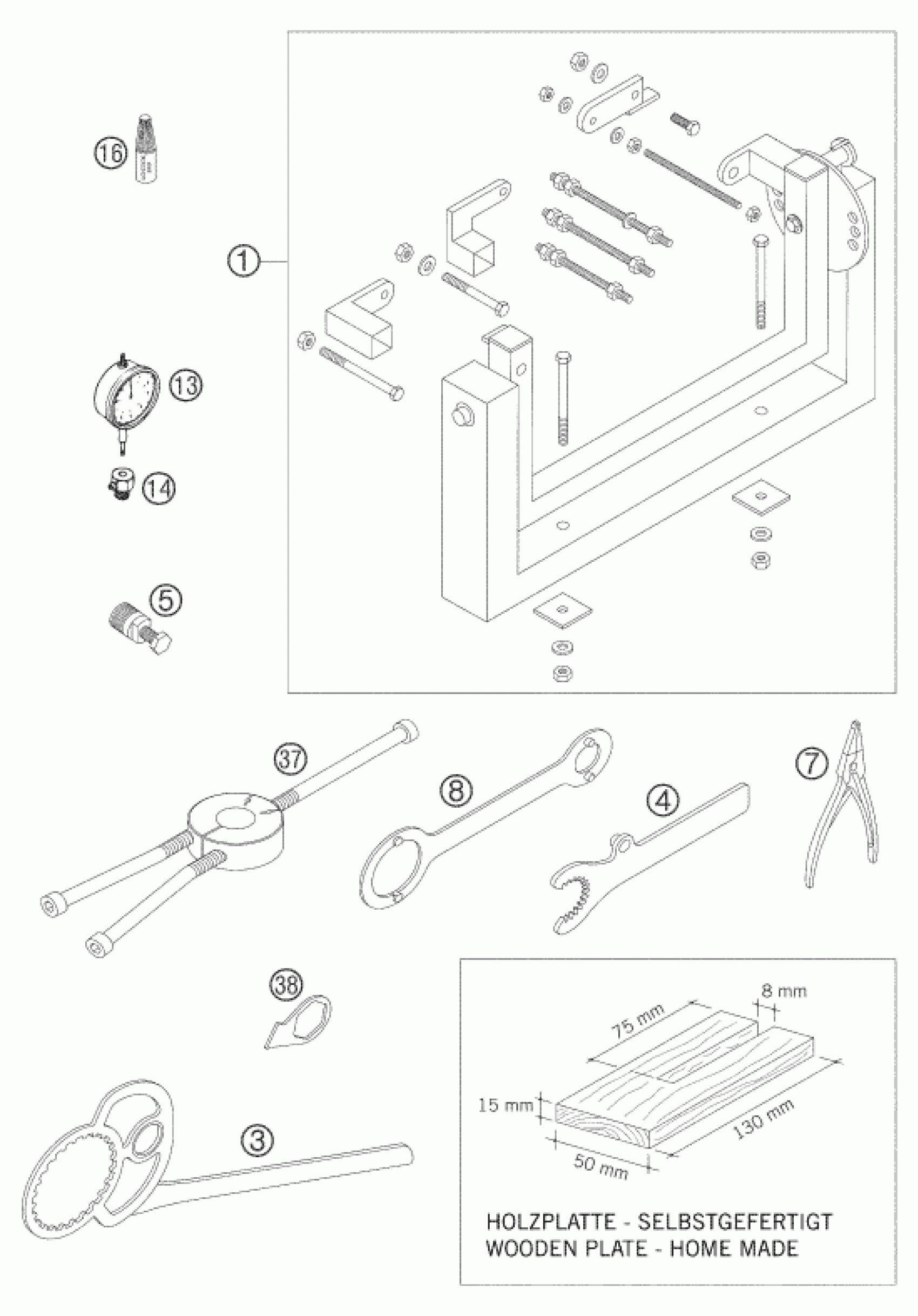 16

1

13

14

5

37

8

4

7

38

3

8 mm

75 mm

15 mm

130 mm

50 mm

HOLZPLATTE - SELBSTGEFERTIGT
WOODEN PLATE - HOME MADE