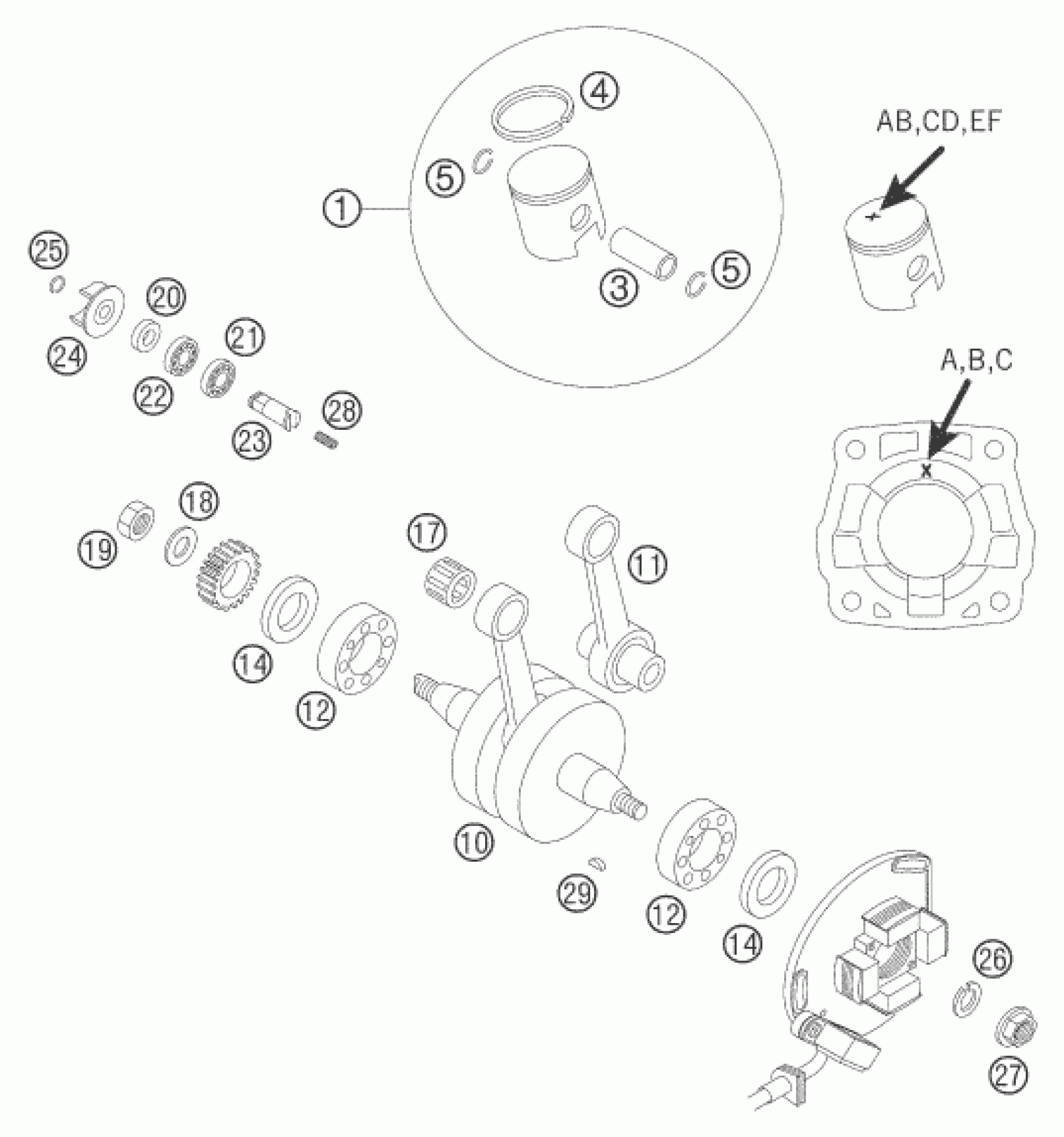 4
AB,CD,EF
5
1
25
3
5
20
24
21
22
A,B,C
28
23
18
19
17
11
14
12
10
29
12
14
26
27